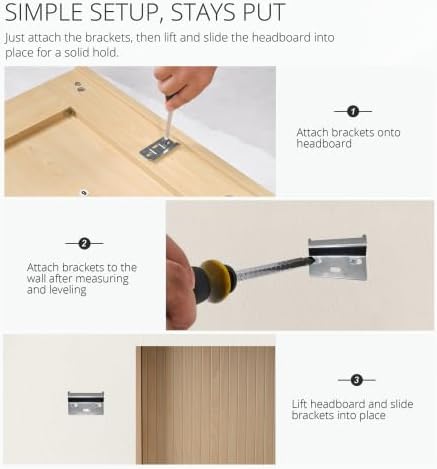 SIMPLE SETUP, STAYS PUT

Just attach the brackets, then lift and slide the headboard into place for a solid hold.

1

Attach brackets onto headboard

2

Attach brackets to the wall after measuring and leveling

3

Lift headboard and slide brackets into place