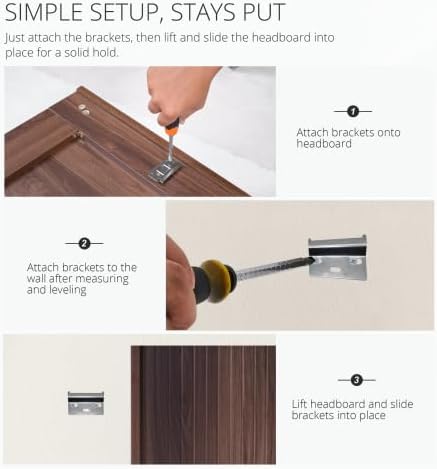 SIMPLE SETUP, STAYS PUT

Just attach the brackets, then lift and slide the headboard into place for a solid hold.

1

Attach brackets onto headboard

2

Attach brackets to the wall after measuring and leveling

3

Lift headboard and slide brackets into place