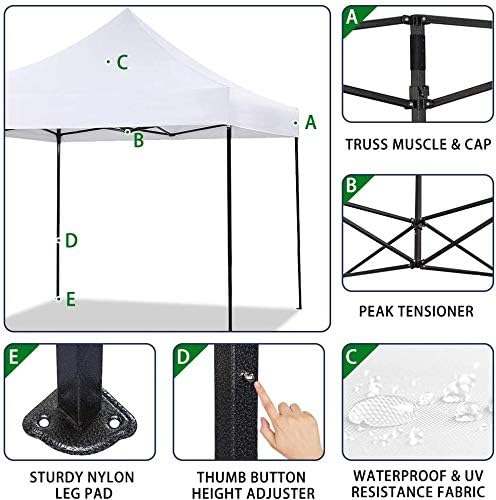 C

A

B

D

E

A

TRUSS MUSCLE & CAP

B

PEAK TENSIONER

E

STURDY NYLON LEG PAD

D

THUMB BUTTON HEIGHT ADJUSTER

C

WATERPROOF & UV RESISTANCE FABRIC