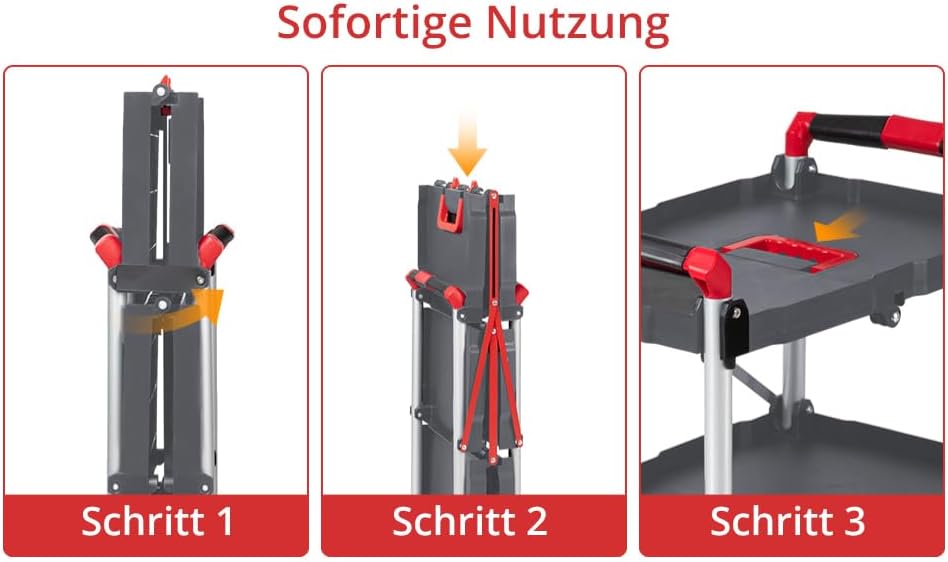 Sofortige Nutzung

Schritt 1

Schritt 2

Schritt 3