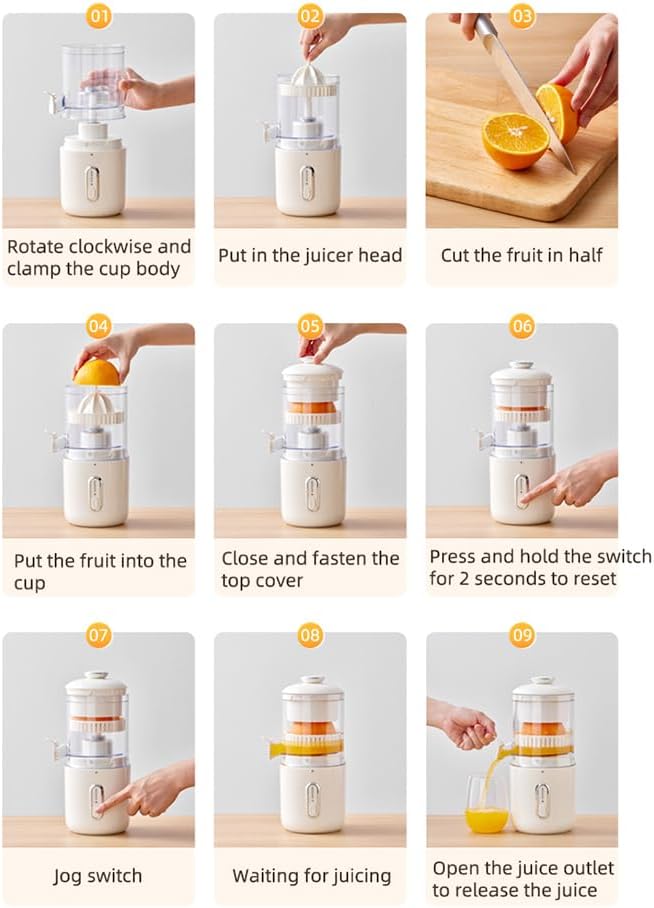 01

Rotate clockwise and clamp the cup body

02

Put in the juicer head

03

Cut the fruit in half

04

Put the fruit into the cup

05

Close and fasten the top cover

06

Press and hold the switch for 2 seconds to reset

07

Jog switch

08

Waiting for juicing

09

Open the juice outlet to release the juice