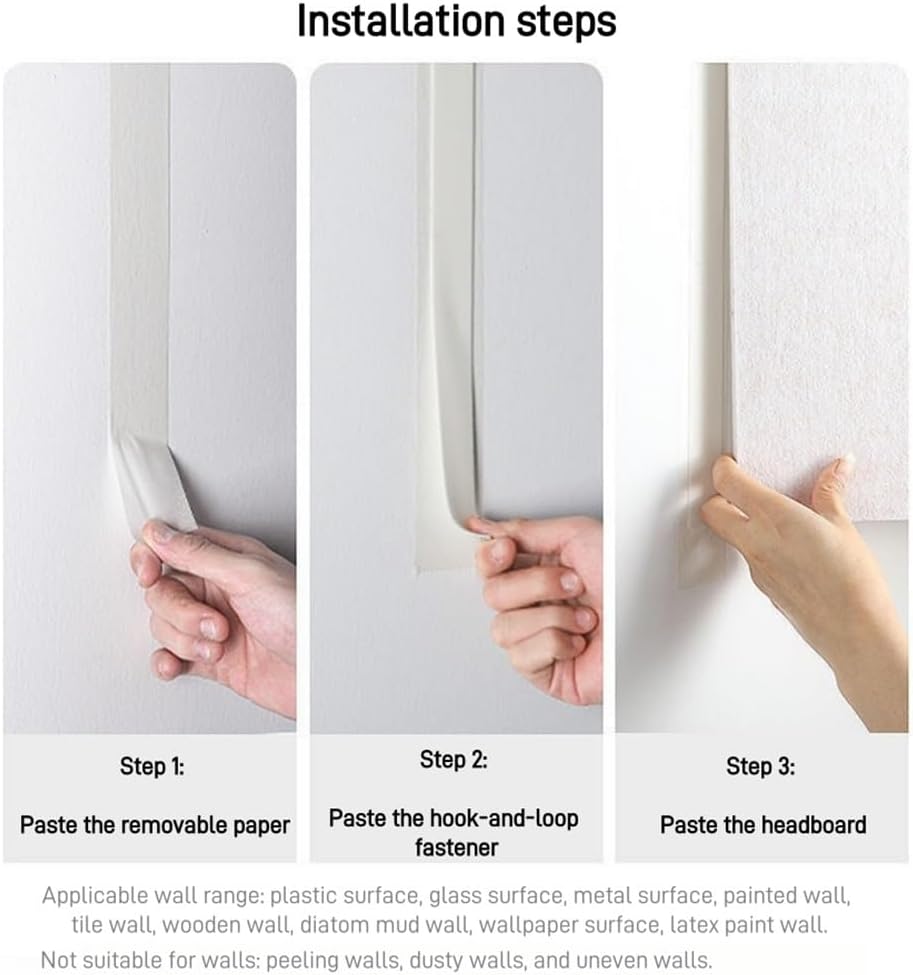 Installation steps

Step 1:

Paste the removable paper

Step 2:

Paste the hook-and-loop fastener

Step 3:

Paste the headboard

Applicable wall range: plastic surface, glass surface, metal surface, painted wall, tile wall, wooden wall, diatom mud wall, wallpaper surface, latex paint wall.

Not suitable for walls: peeling walls, dusty walls, and uneven walls.