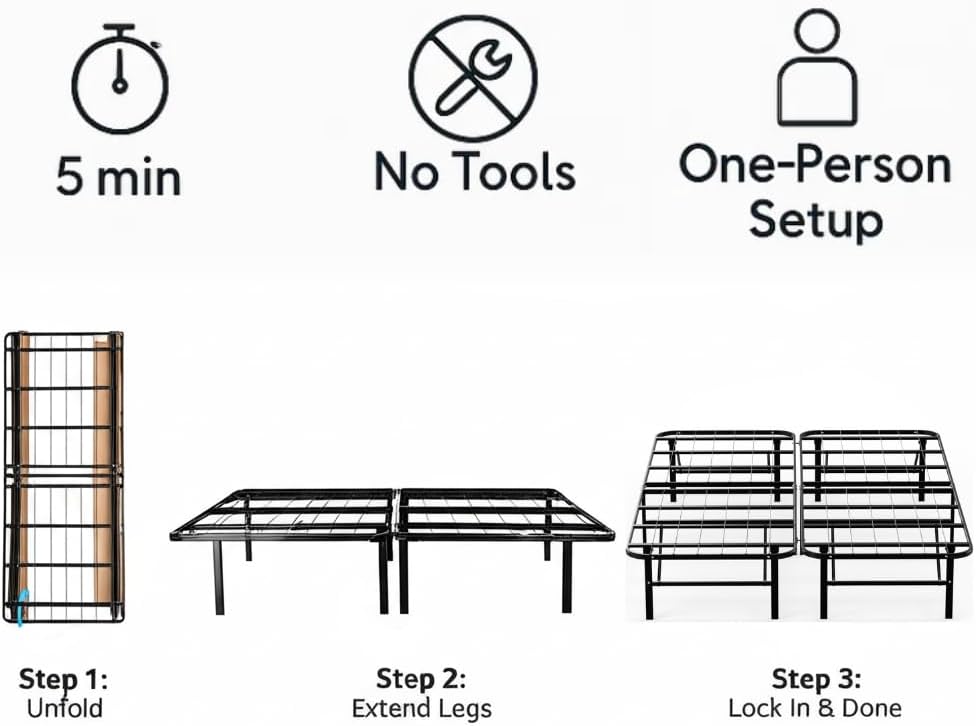 5 min

No Tools

One-Person Setup

Step 1:
Unfold

Step 2:
Extend Legs

Step 3:
Lock In & Done