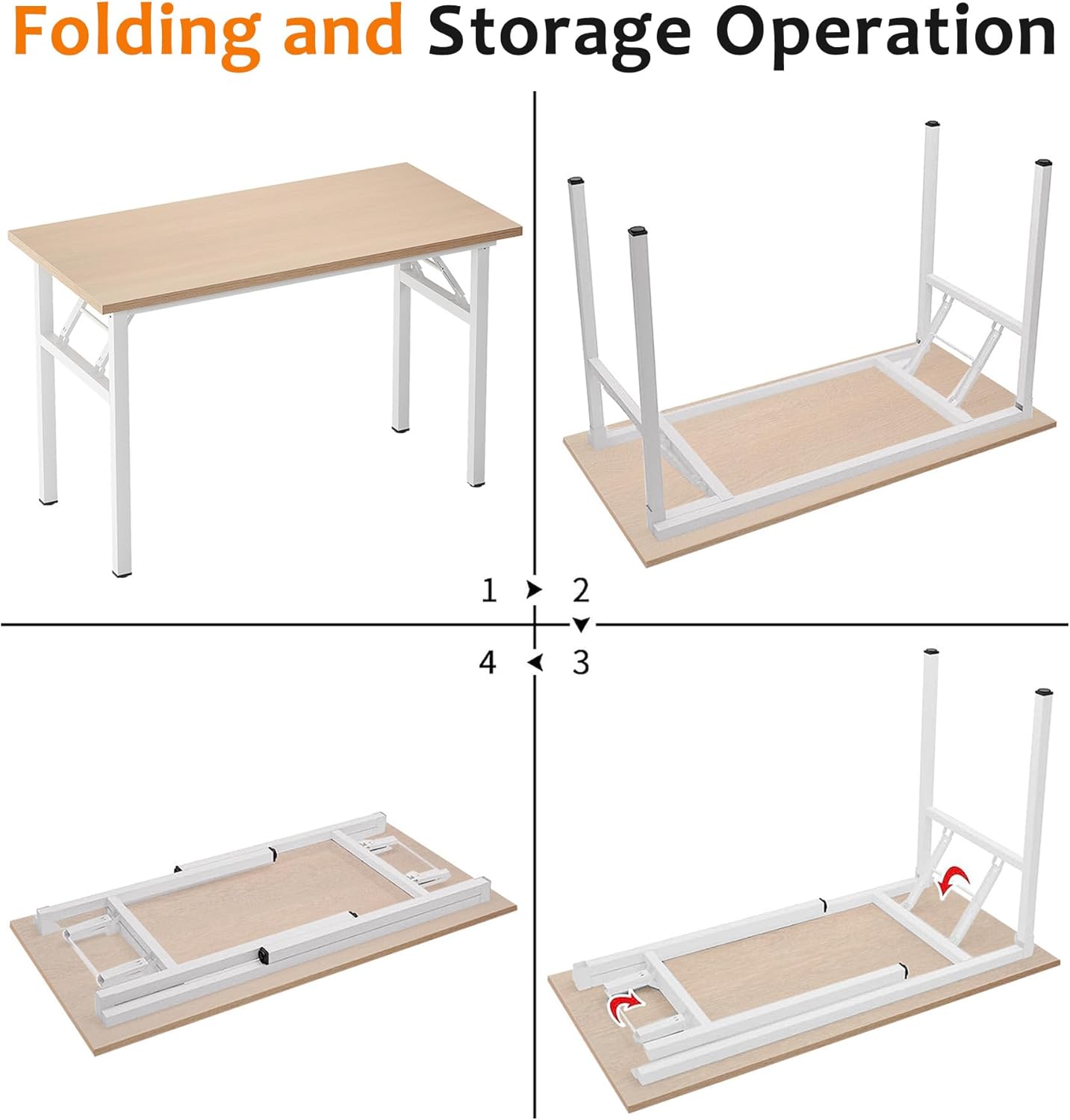 Folding and Storage Operation

1

2

4

3