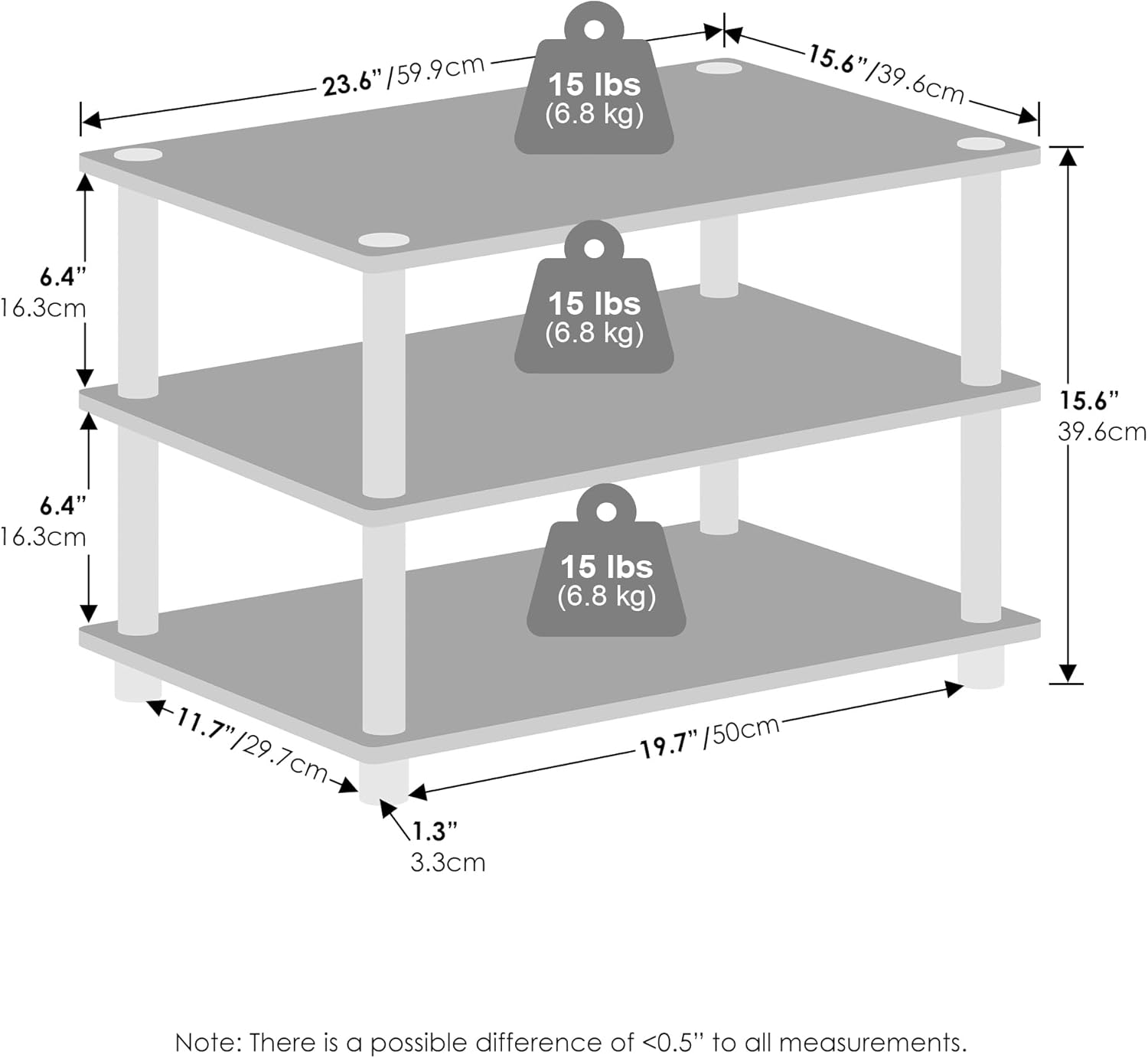 23.6"/59.9cm

15 lbs
(6.8 kg)

15.6"/39.6cm

6.4"
16.3cm

15 lbs
(6.8 kg)

15.6"
39.6cm

6.4"
16.3cm

15 lbs
(6.8 kg)

11.7"/29.7cm

19.7"/50cm

1.3"
3.3cm

Note: There is a possible difference of <0.5" to all measurements.