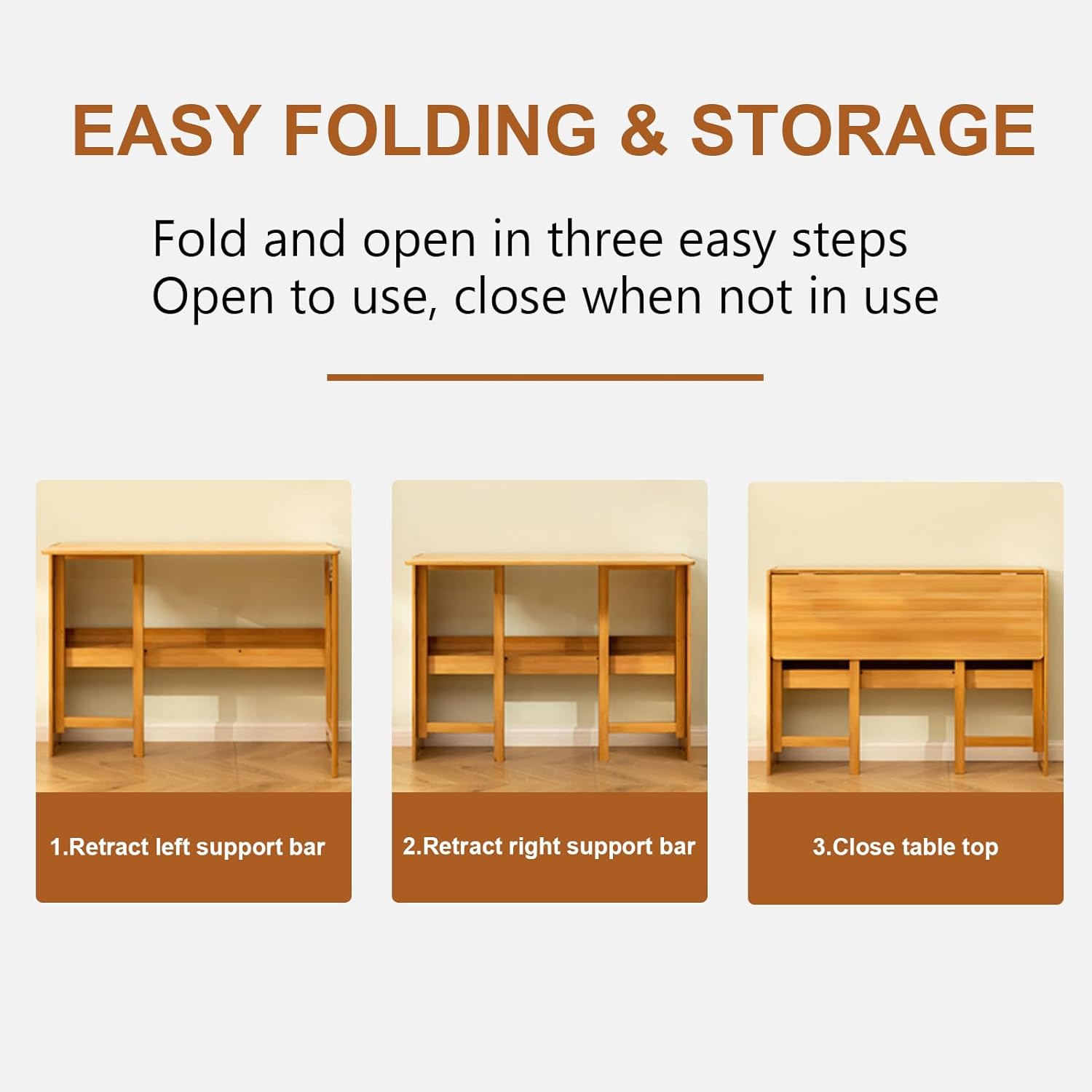 EASY FOLDING & STORAGE

Fold and open in three easy steps
Open to use, close when not in use

1.Retract left support bar

2.Retract right support bar

3.Close table top