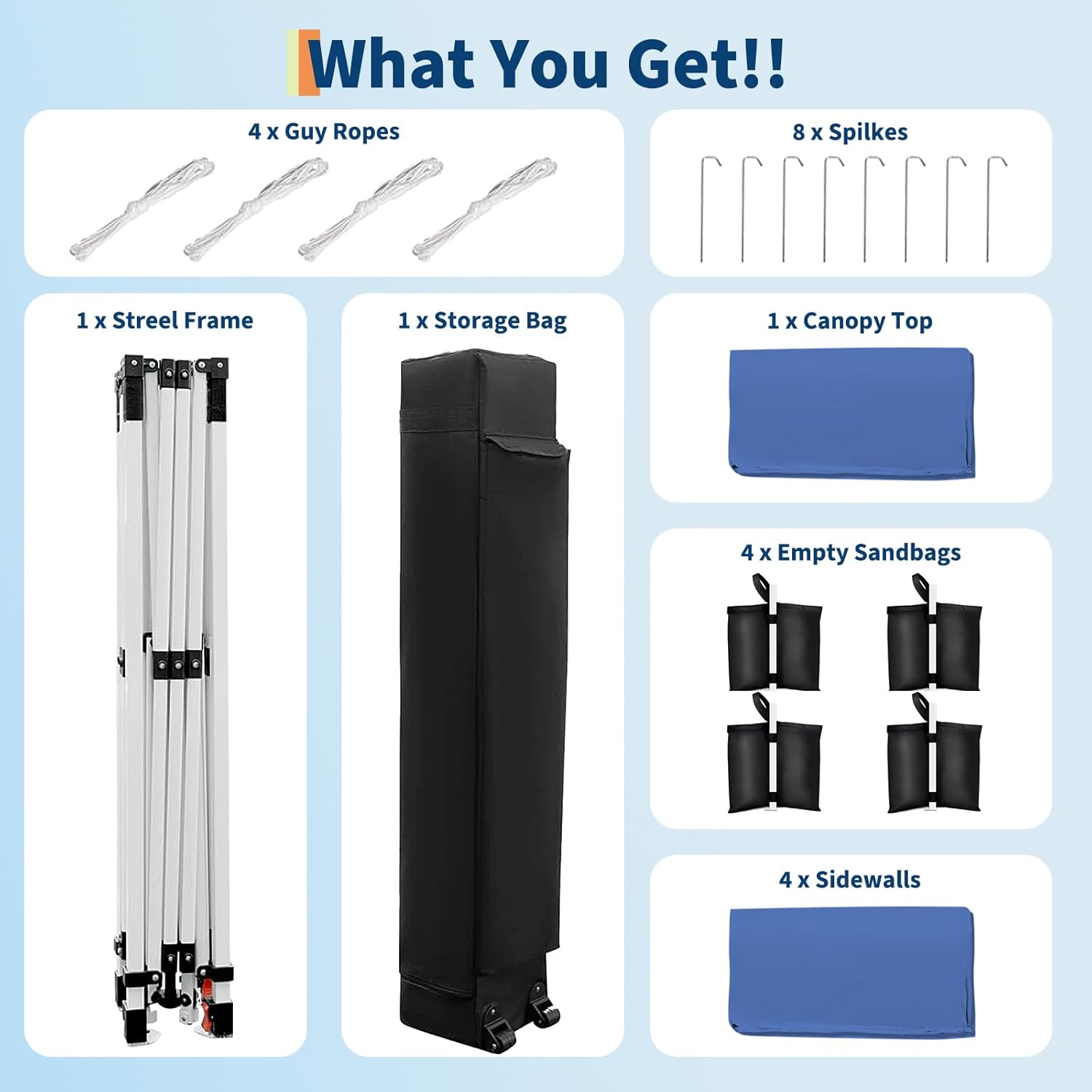 What You Get!!

4 x Guy Ropes

8 x Spilkes

1 x Streel Frame

1 x Storage Bag

1 x Canopy Top

4 x Empty Sandbags

4 x Sidewalls