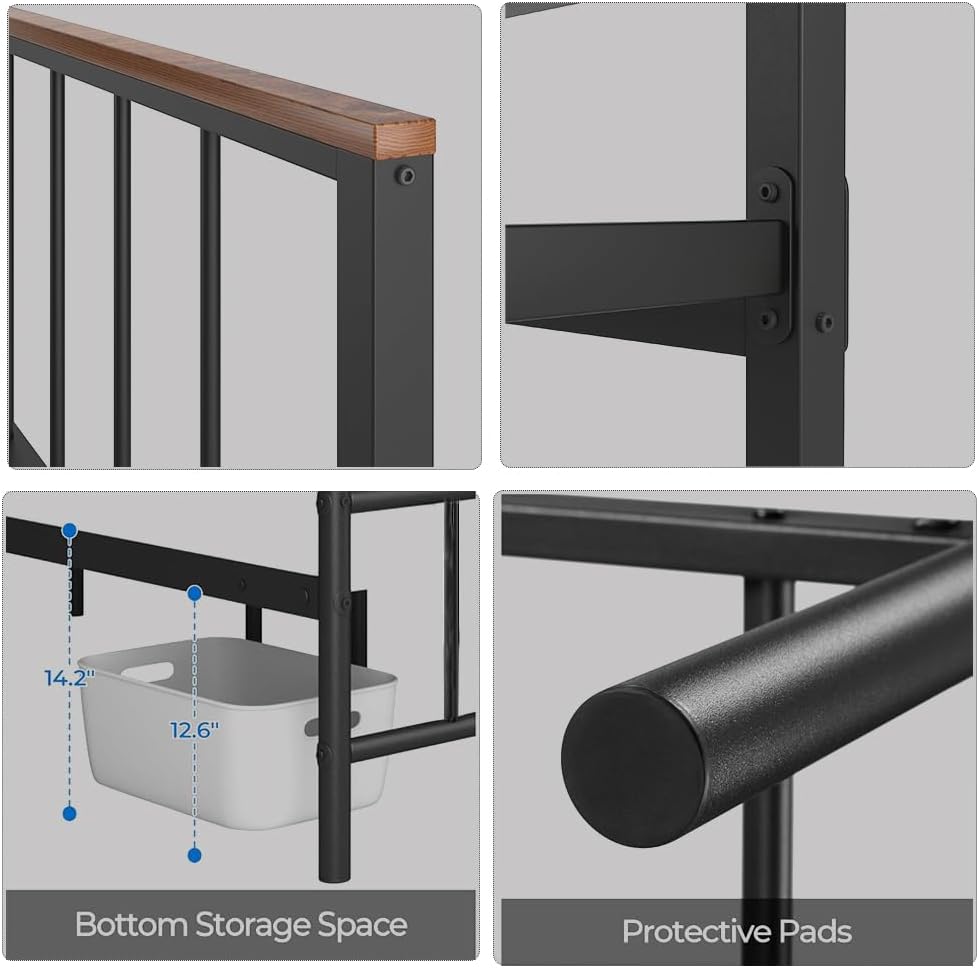 14.2"

12.6"

Bottom Storage Space

Protective Pads