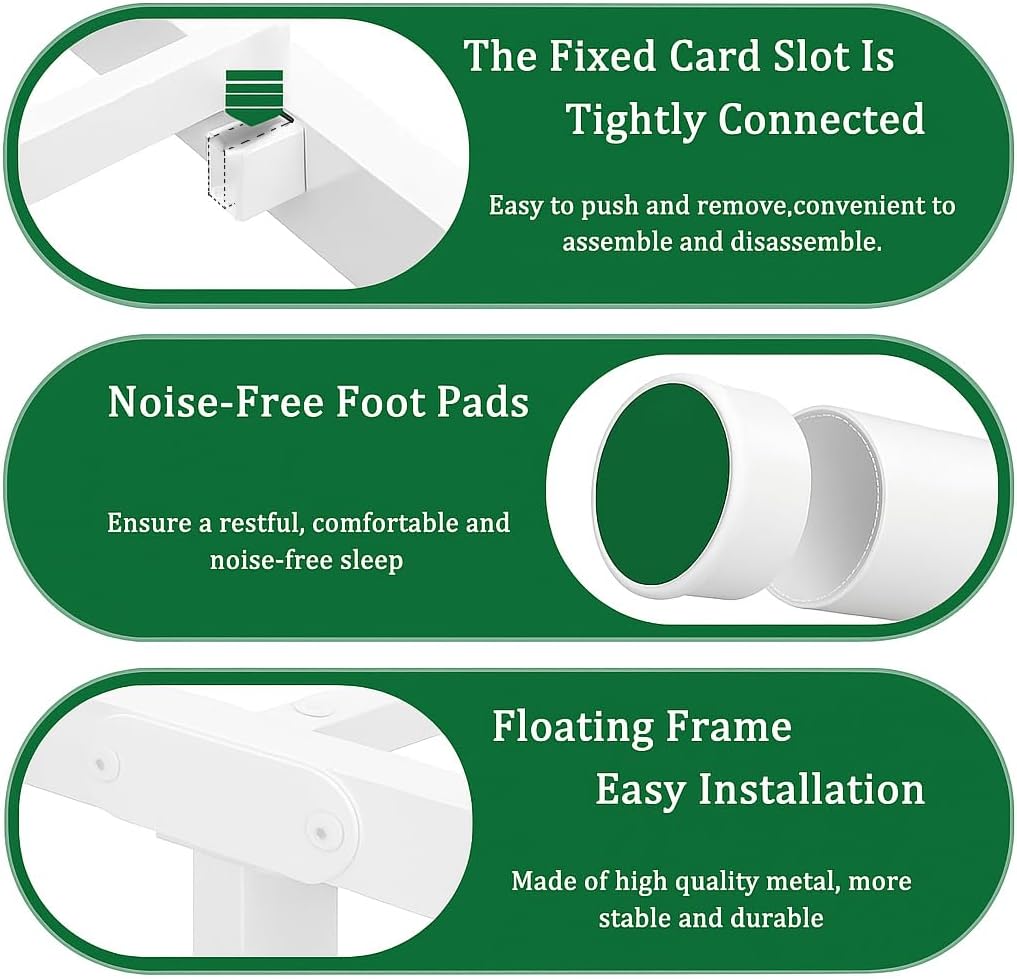 The Fixed Card Slot Is
Tightly Connected

Easy to push and remove,convenient to assemble and disassemble.

Noise-Free Foot Pads

Ensure a restful, comfortable and noise-free sleep

Floating Frame
Easy Installation

Made of high quality metal, more stable and durable