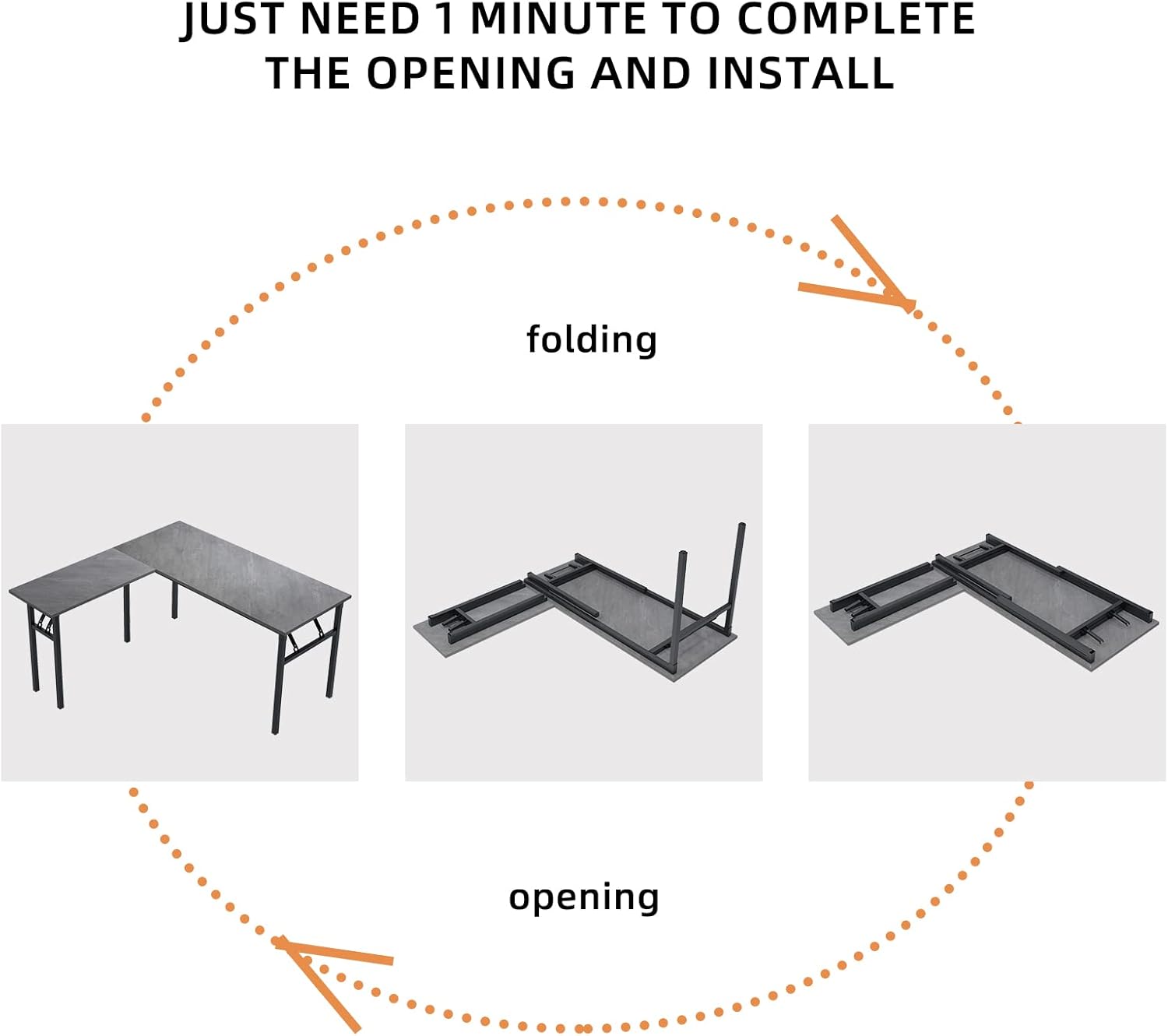 JUST NEED 1 MINUTE TO COMPLETE THE OPENING AND INSTALL

folding

opening