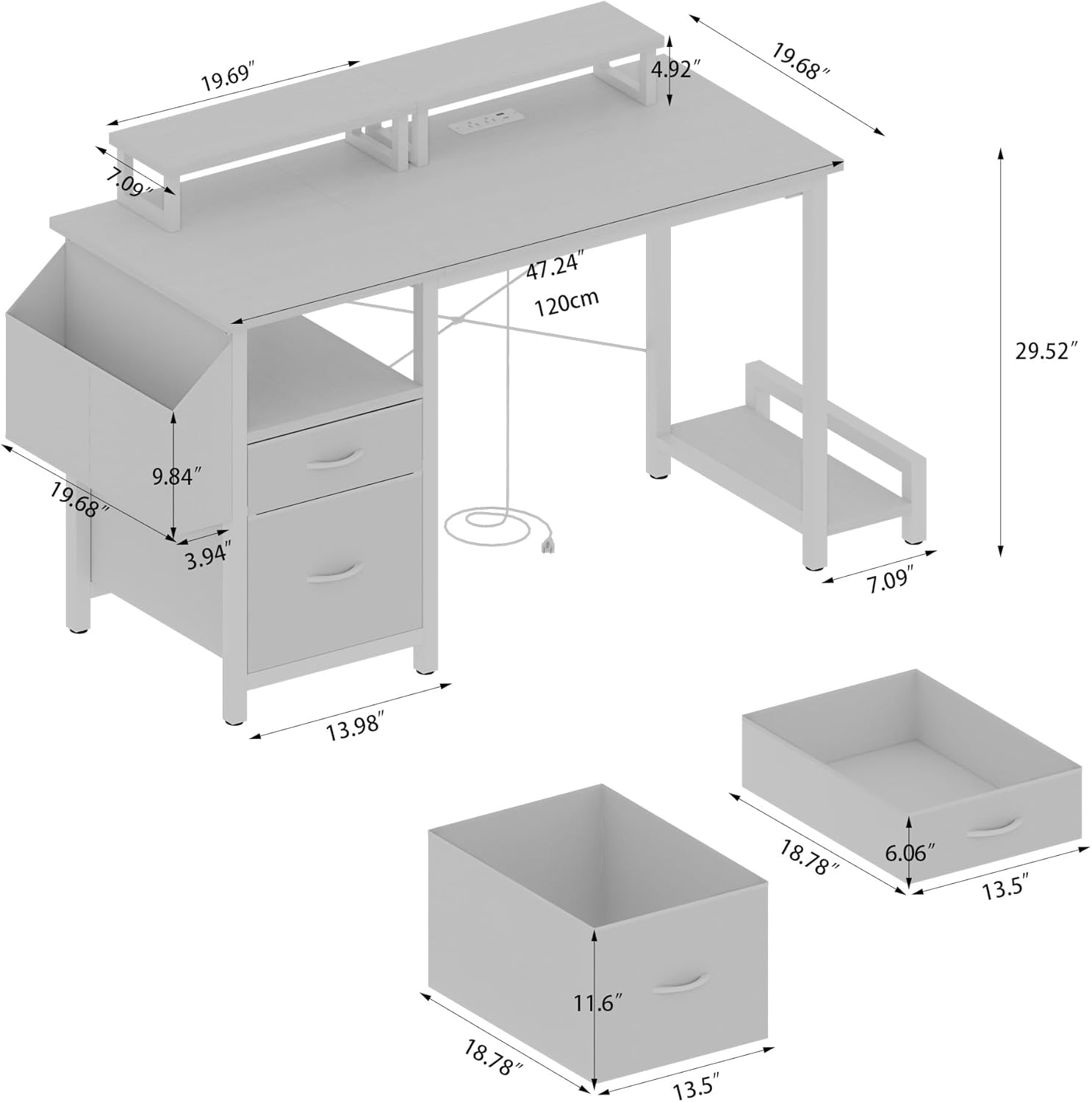 19.69″
4.92″
19.68″
7.09″
47.24″
120cm
29.52″
9.84″
19.68″
3.94″
7.09″
13.98″
18.78″
6.06″
13.5″
11.6″
18.78″
13.5″