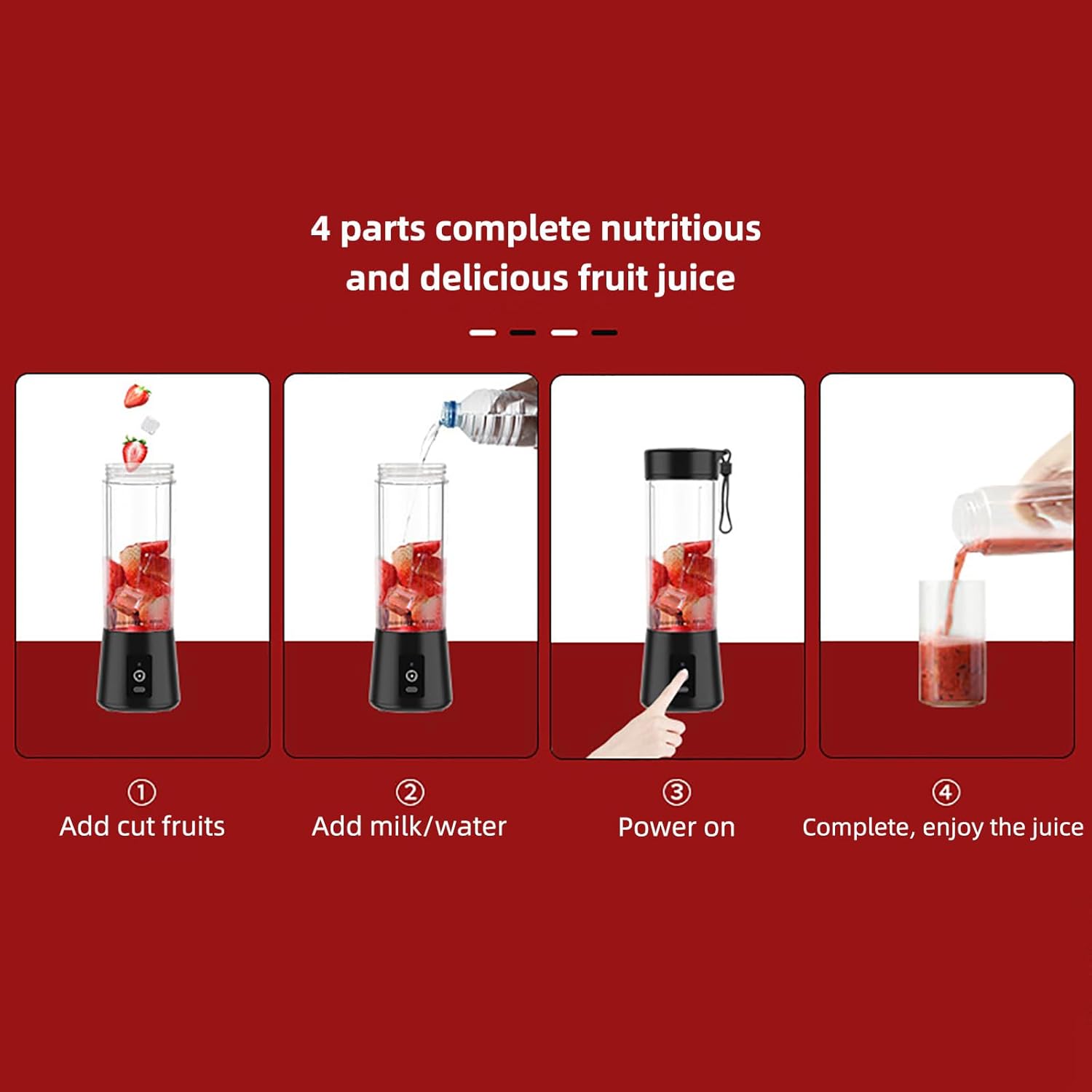 4 parts complete nutritious and delicious fruit juice

①
Add cut fruits

②
Add milk/water

③
Power on

④
Complete, enjoy the juice