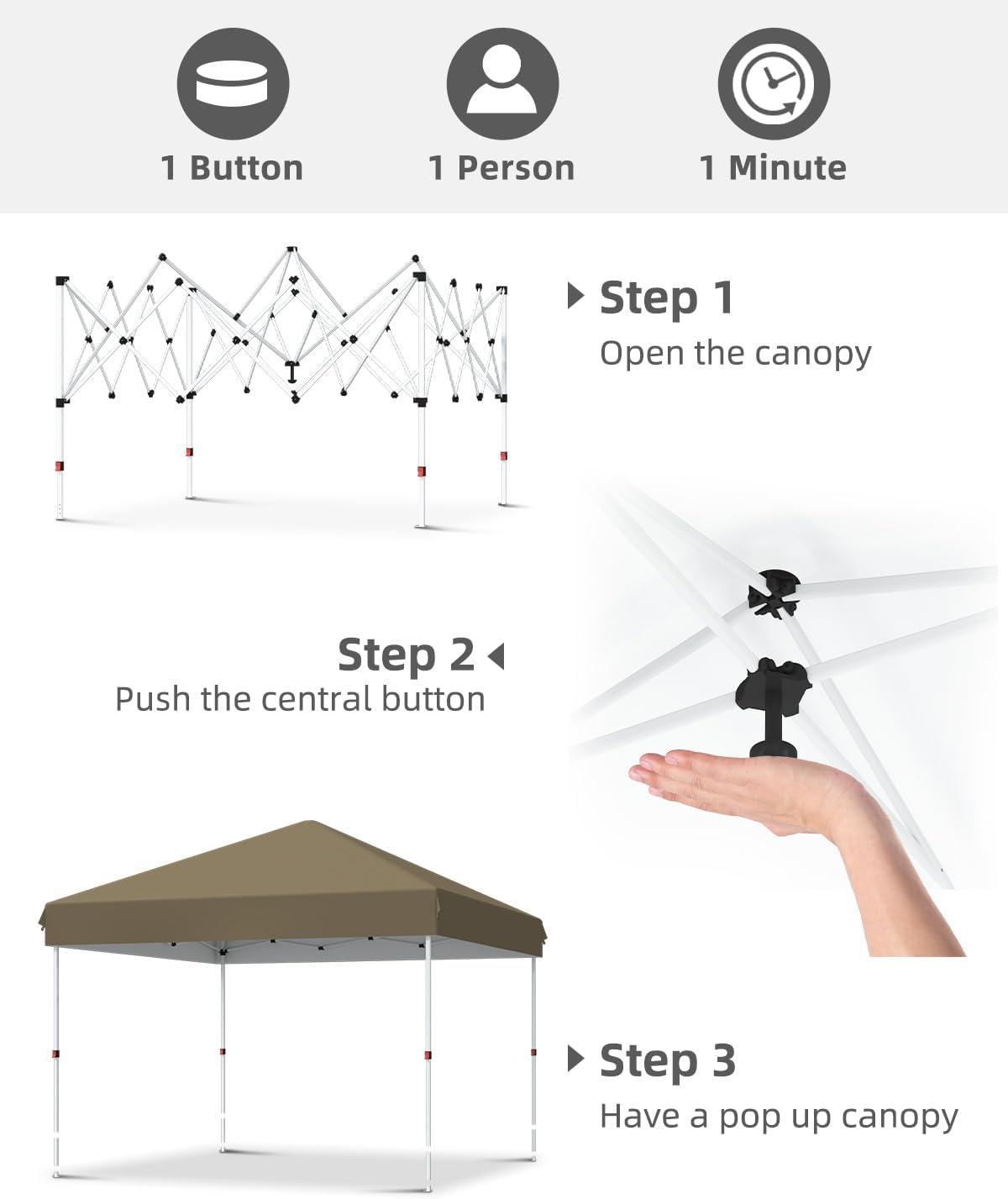 1 Button

1 Person

1 Minute

Step 1

Open the canopy

Step 2

Push the central button

Step 3

Have a pop up canopy