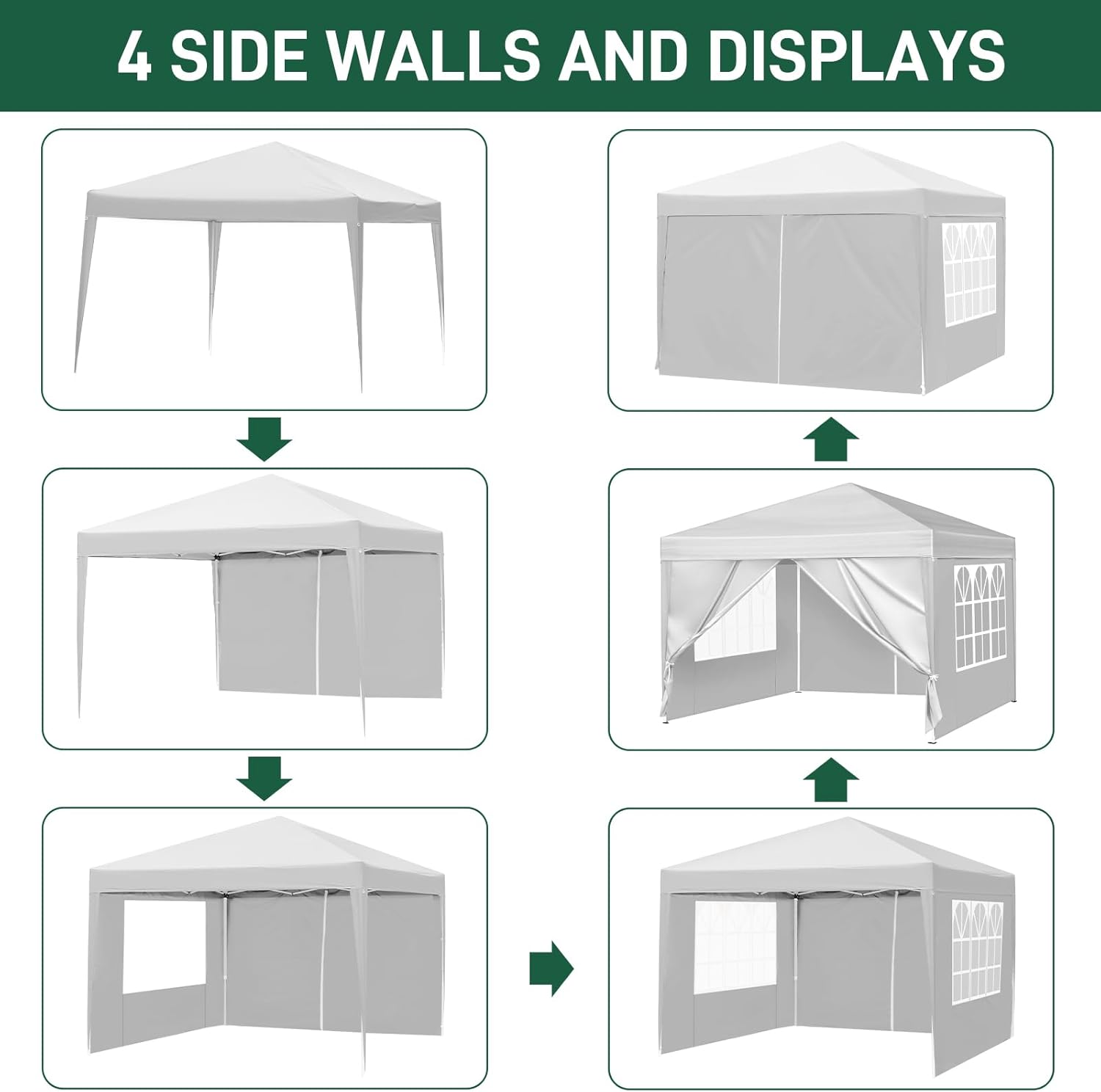 4 SIDE WALLS AND DISPLAYS