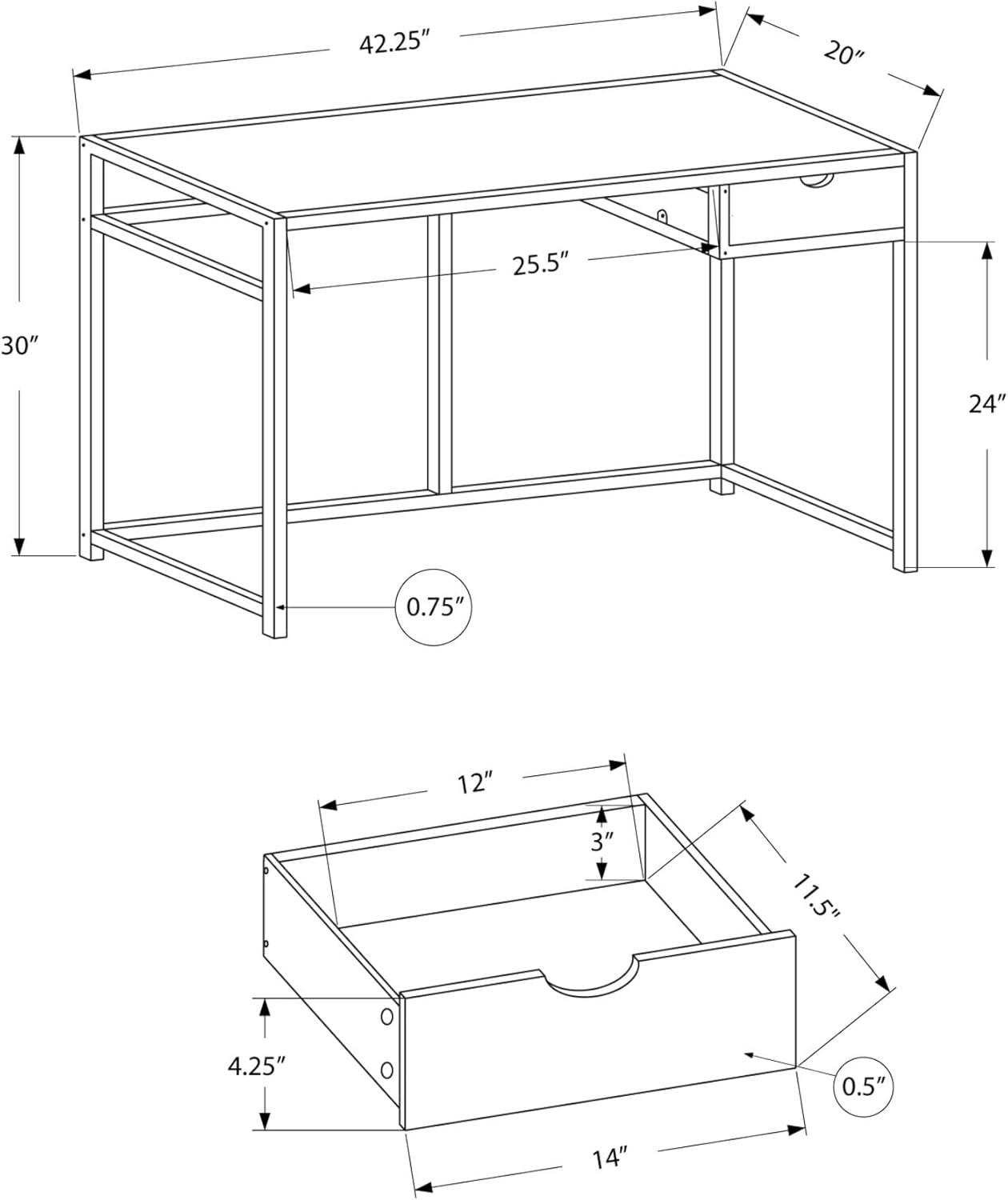 42.25″

20″

30″

25.5″

24″

0.75″

12″

3″

11.5″

4.25″

0.5″

14″