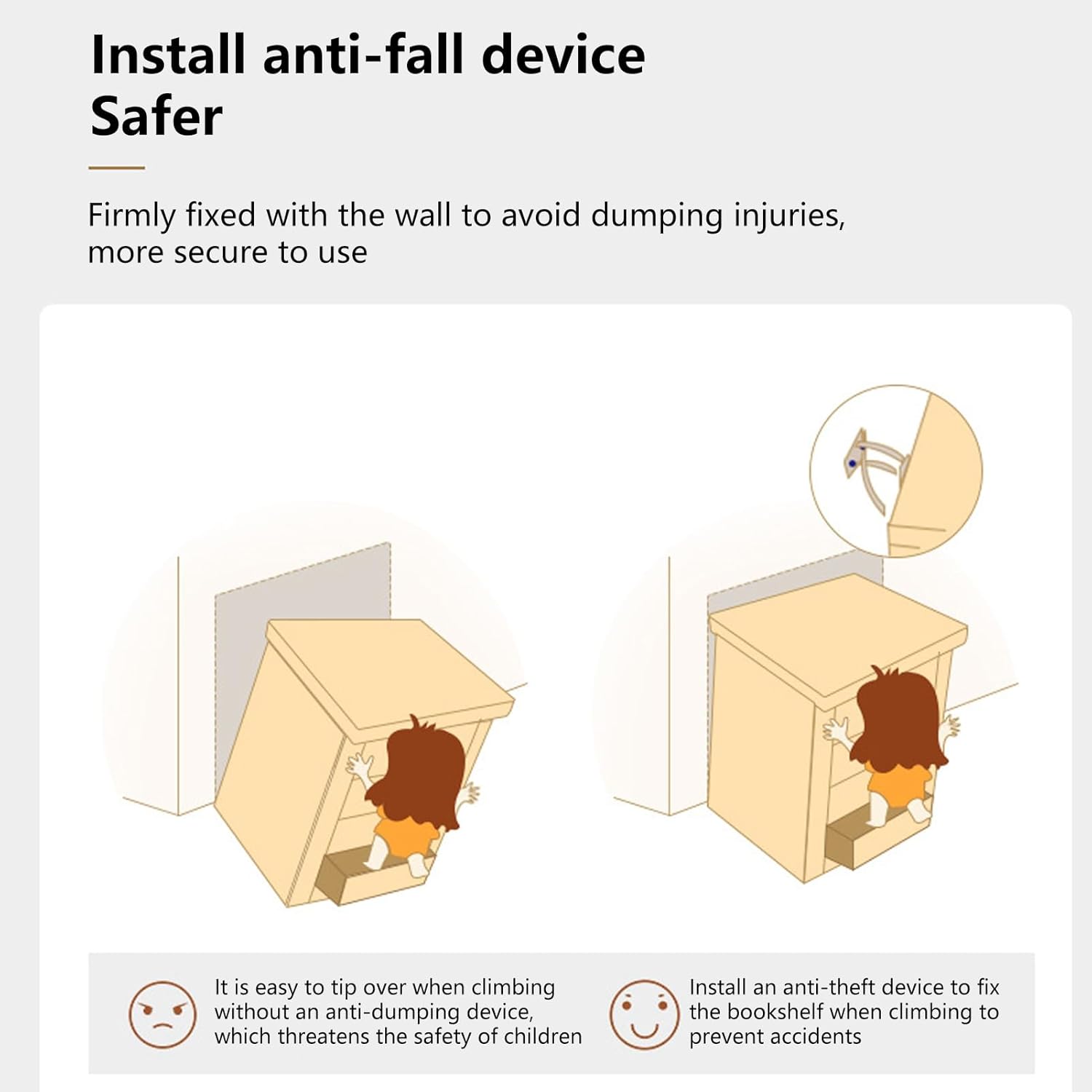 Install anti-fall device
Safer

Firmly fixed with the wall to avoid dumping injuries, more secure to use

It is easy to tip over when climbing without an anti-dumping device, which threatens the safety of children

Install an anti-theft device to fix the bookshelf when climbing to prevent accidents