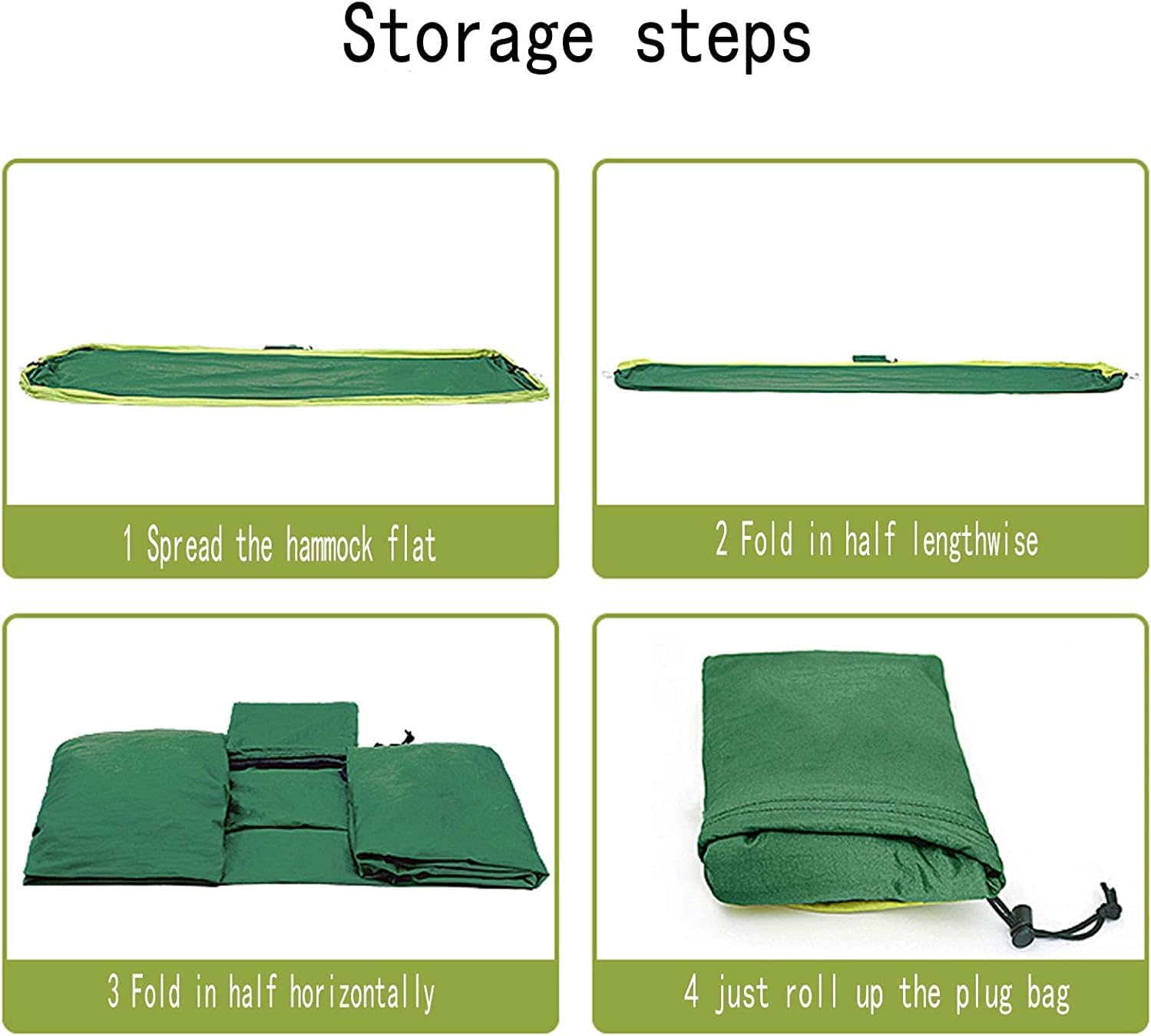 Storage steps

1 Spread the hammock flat

2 Fold in half lengthwise

3 Fold in half horizontally

4 just roll up the plug bag