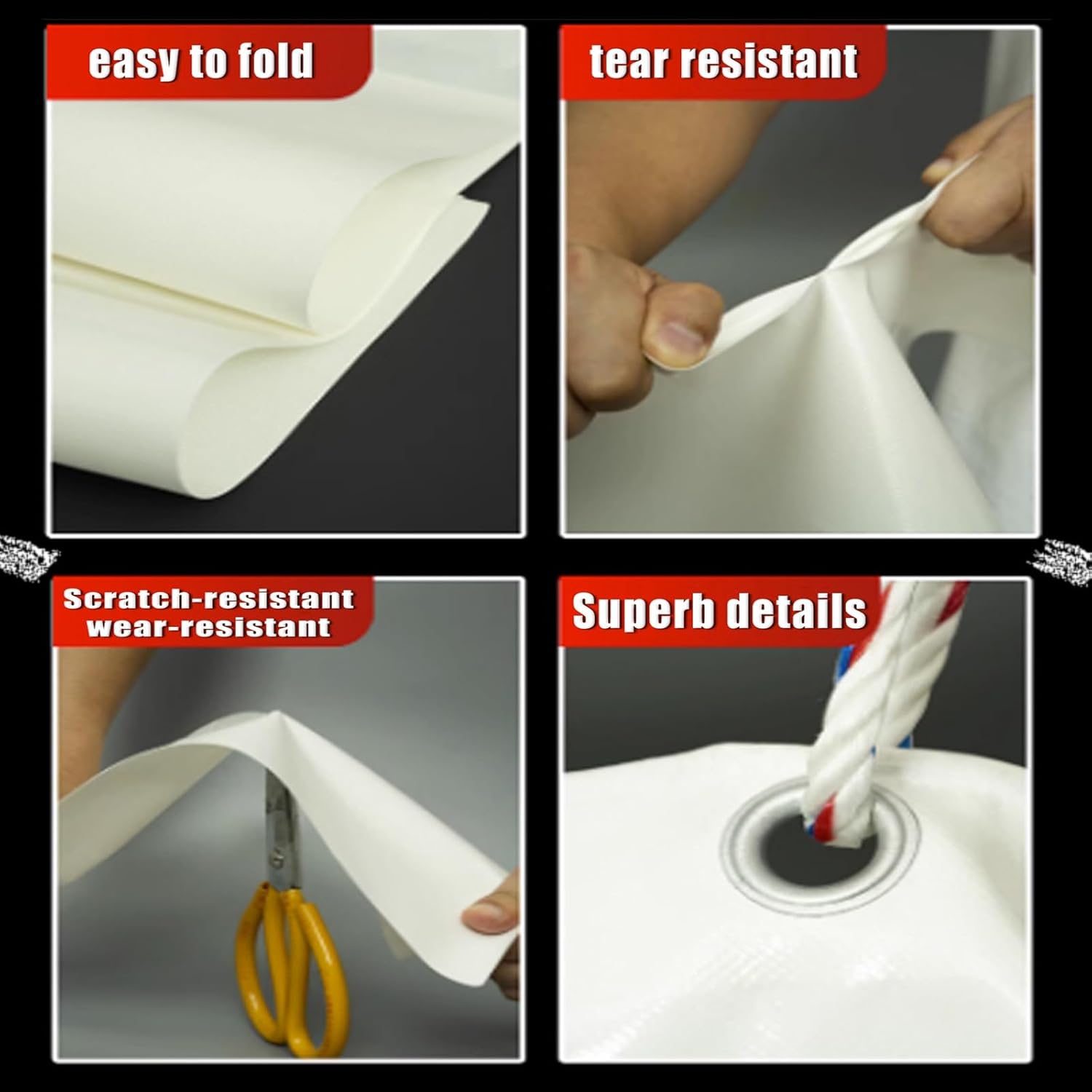 easy to fold

tear resistant

Scratch-resistant
wear-resistant

Superb details