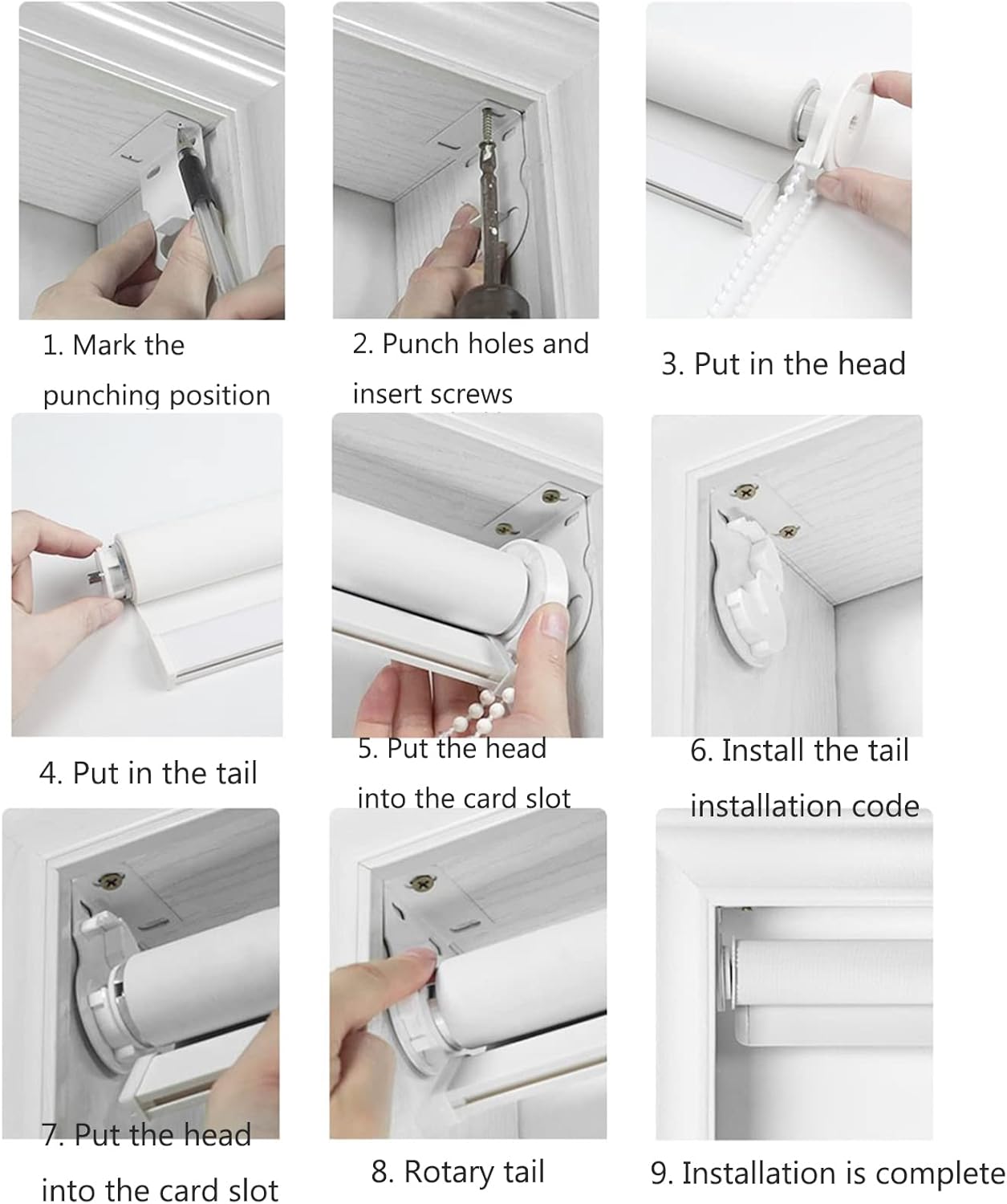 1. Mark the punching position

2. Punch holes and insert screws

3. Put in the head

4. Put in the tail

5. Put the head into the card slot

6. Install the tail installation code

7. Put the head into the card slot

8. Rotary tail

9. Installation is complete