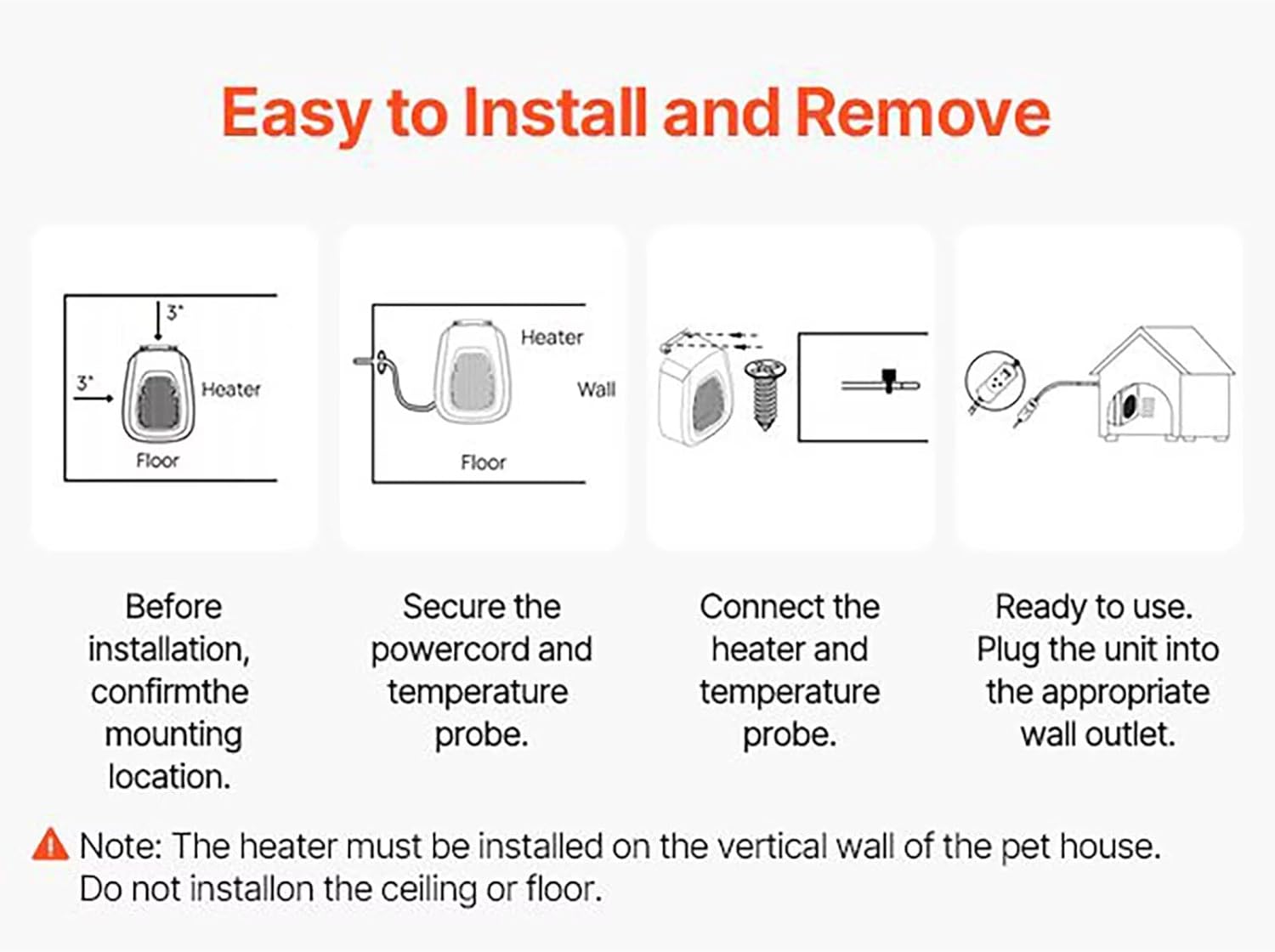 Easy to Install and Remove

3"

3"

Heater

Floor

Heater

Wall

Floor

Before installation, confirmthe mounting location.

Secure the powercord and temperature probe.

Connect the heater and temperature probe.

Ready to use. Plug the unit into the appropriate wall outlet.

Note: The heater must be installed on the vertical wall of the pet house. Do not installon the ceiling or floor.