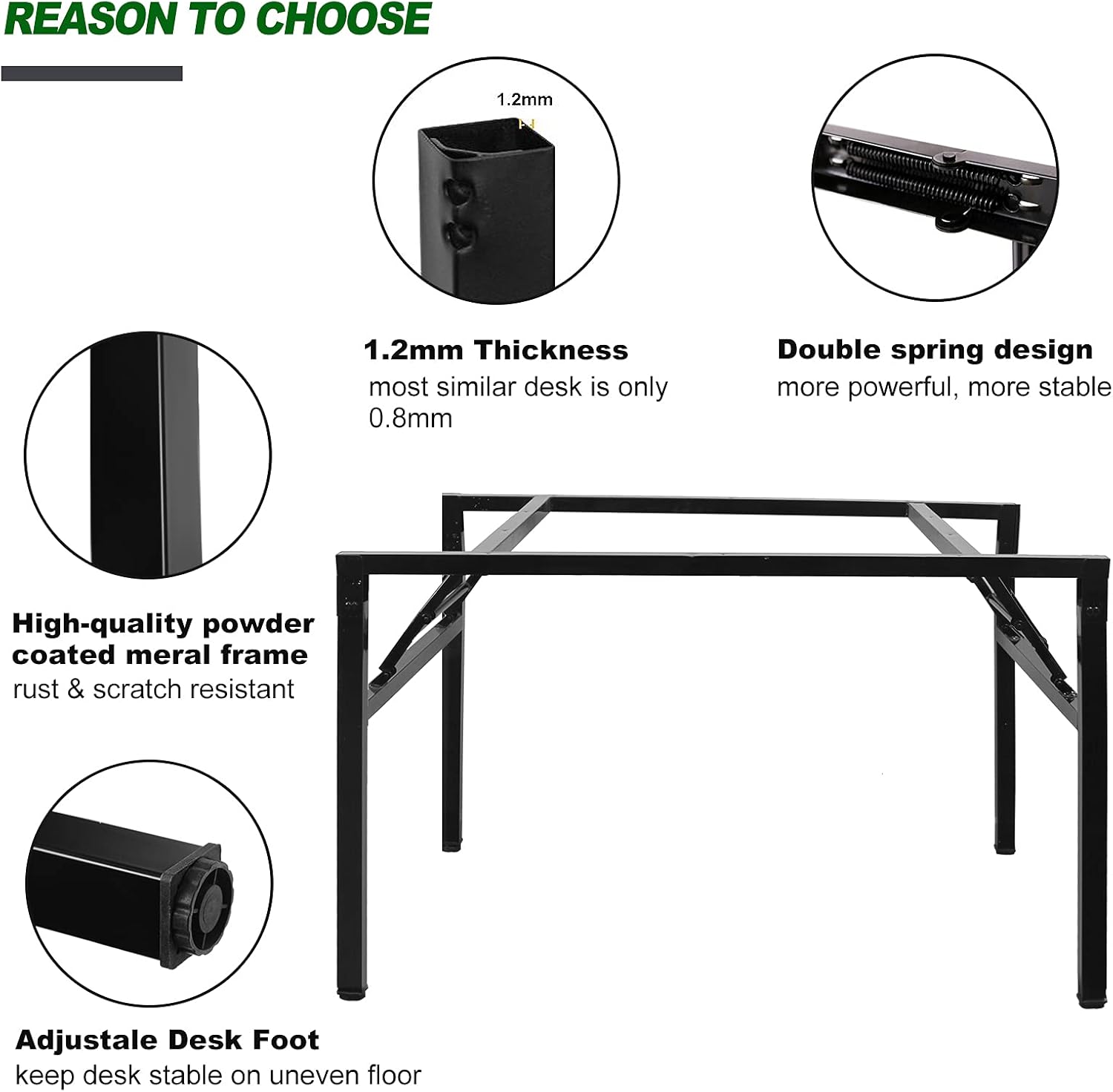 REASON TO CHOOSE

1.2mm

1.2mm Thickness
most similar desk is only 0.8mm

Double spring design
more powerful, more stable

High-quality powder coated meral frame
rust & scratch resistant

Adjustale Desk Foot
keep desk stable on uneven floor