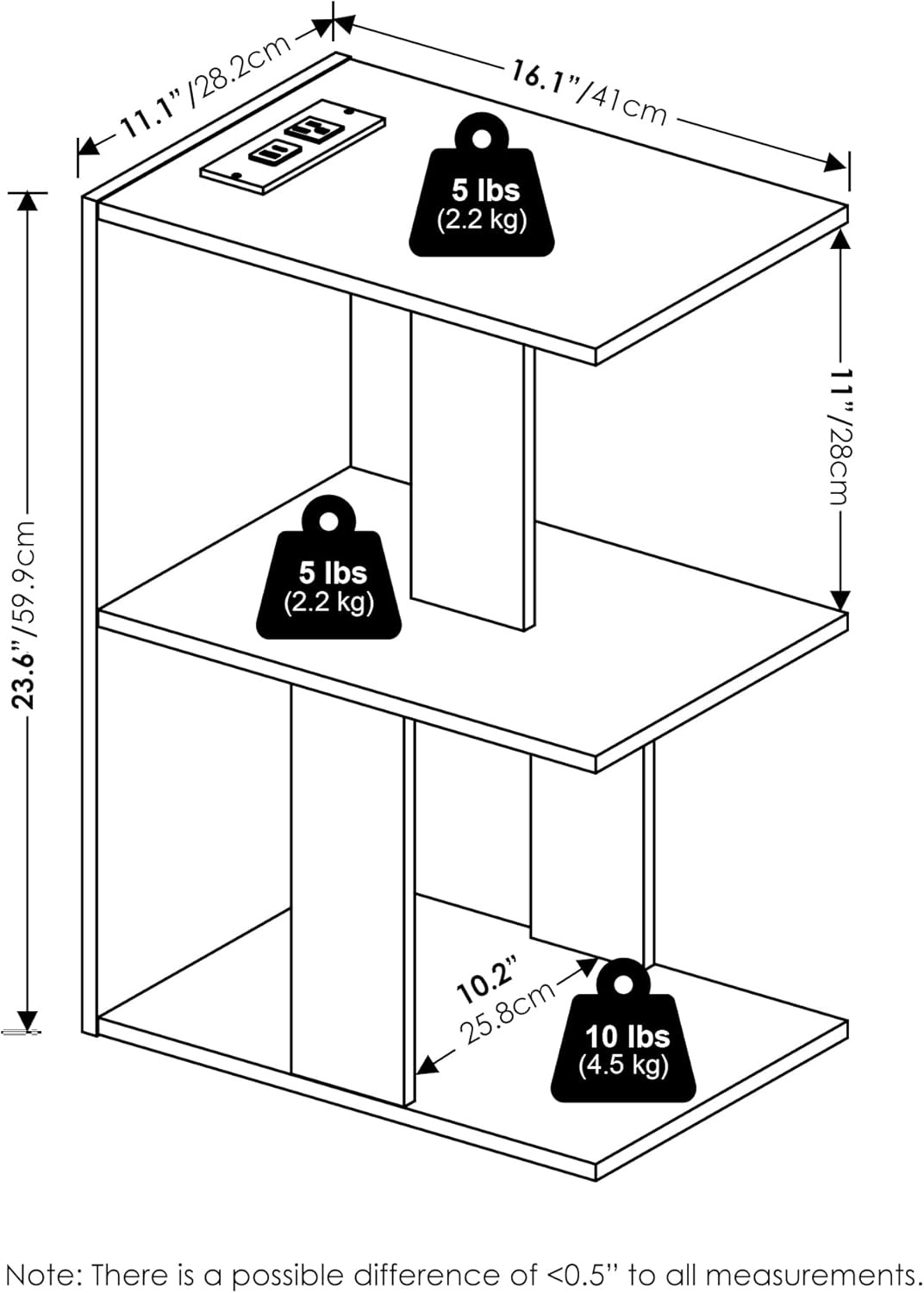 11.1"/28.2cm

16.1"/41cm

5 lbs
(2.2 kg)

23.6"/59.9cm

11"/28cm

5 lbs
(2.2 kg)

10.2"
25.8cm

10 lbs
(4.5 kg)

Note: There is a possible difference of <0.5" to all measurements.