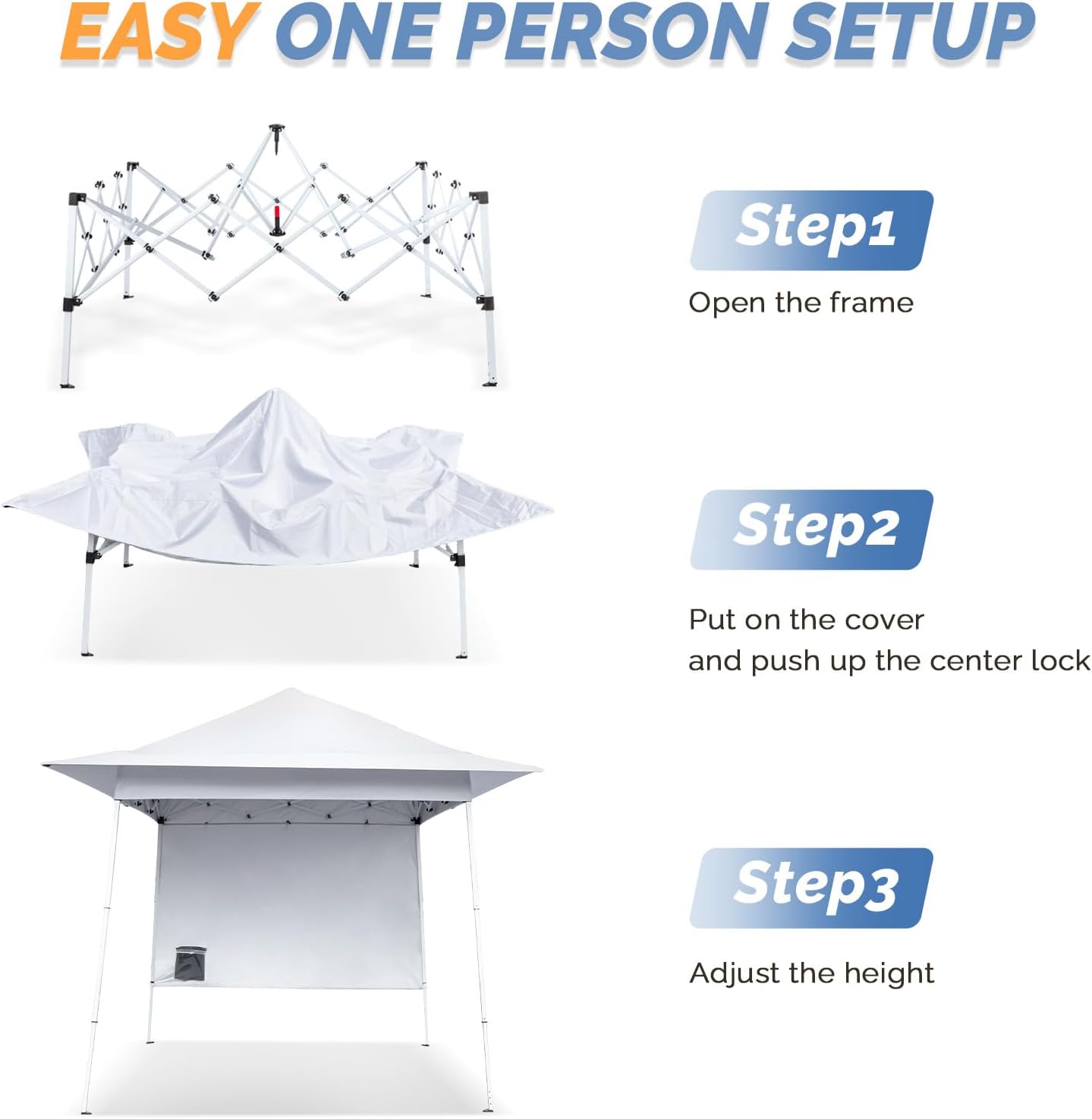 EASY ONE PERSON SETUP

Step1

Open the frame

Step2

Put on the cover
and push up the center lock

Step3

Adjust the height