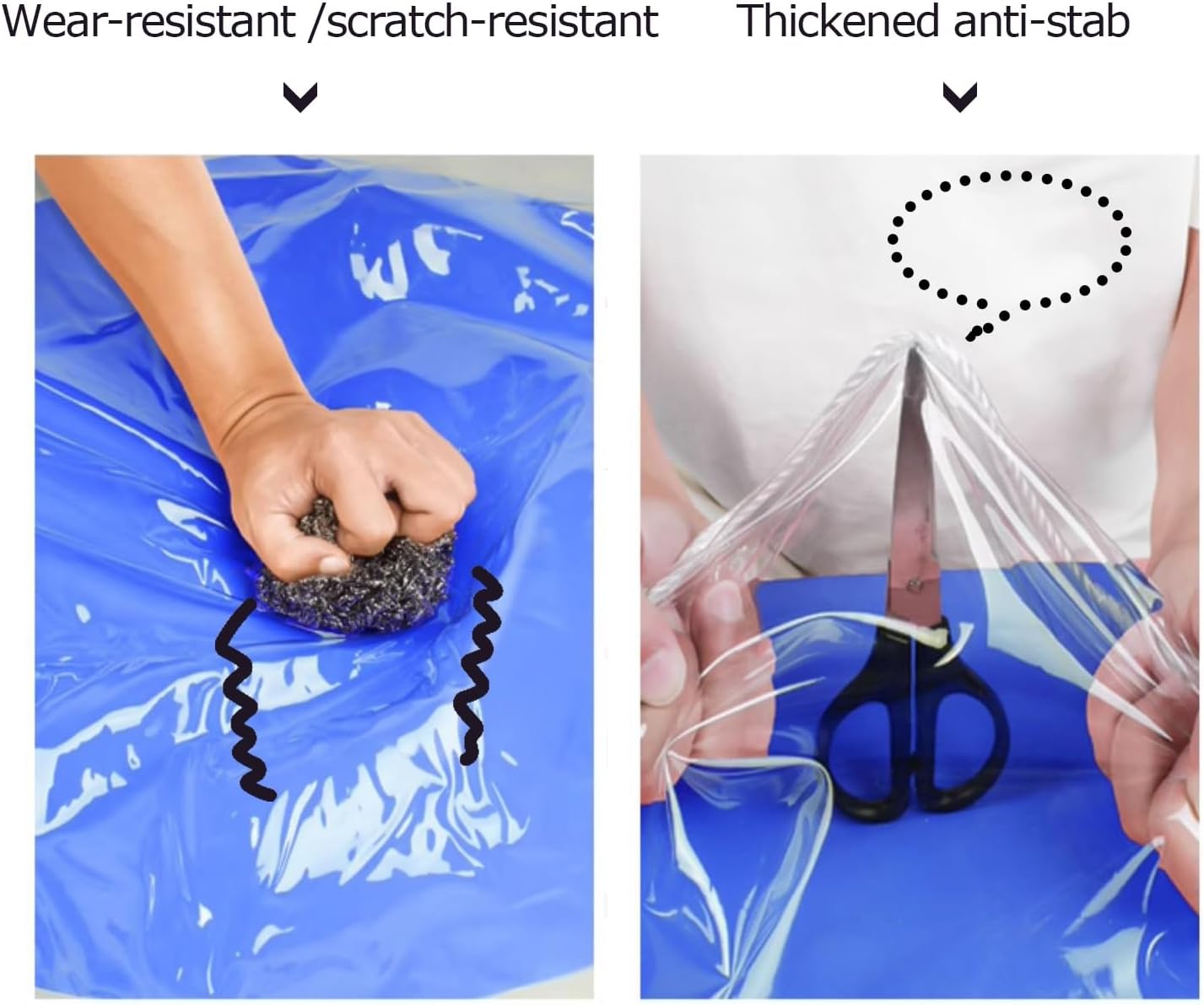 Wear-resistant /scratch-resistant

Thickened anti-stab