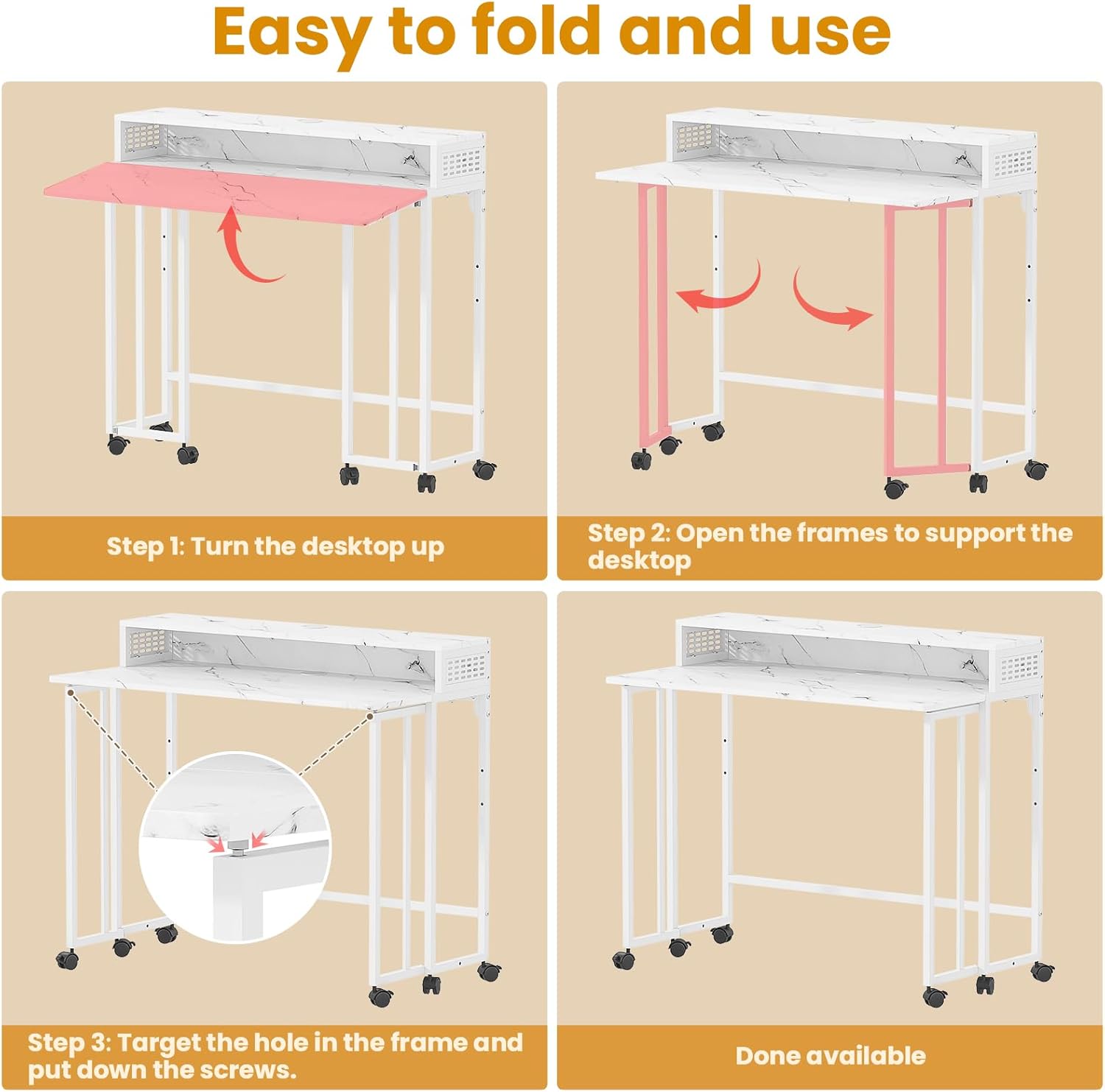 Easy to fold and use

Step 1: Turn the desktop up

Step 2: Open the frames to support the desktop

Step 3: Target the hole in the frame and put down the screws.

Done available