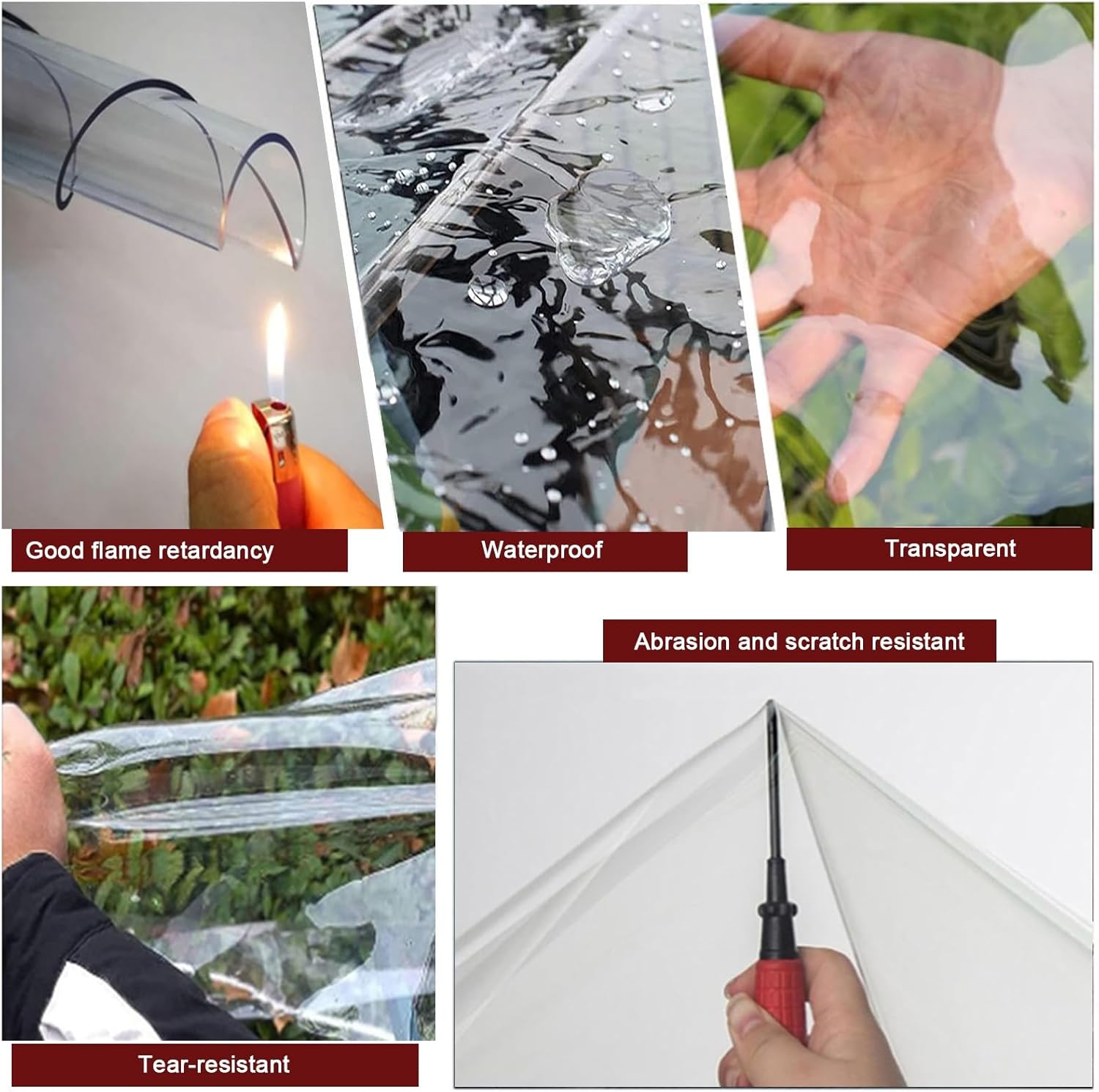 Good flame retardancy

Waterproof

Transparent

Abrasion and scratch resistant

Tear-resistant