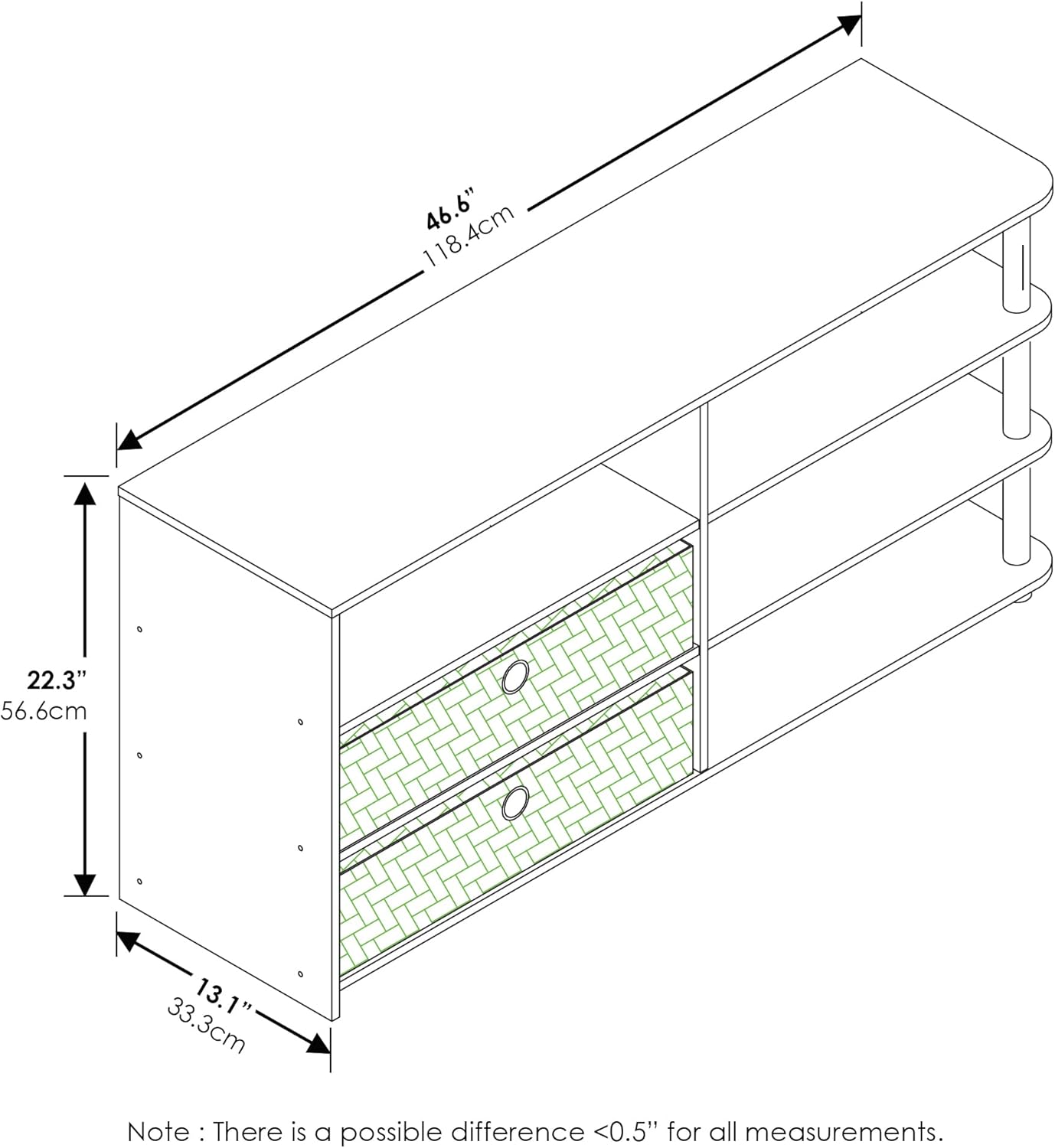 46.6”
118.4cm

22.3”
56.6cm

13.1”
33.3cm

Note : There is a possible difference <0.5” for all measurements.