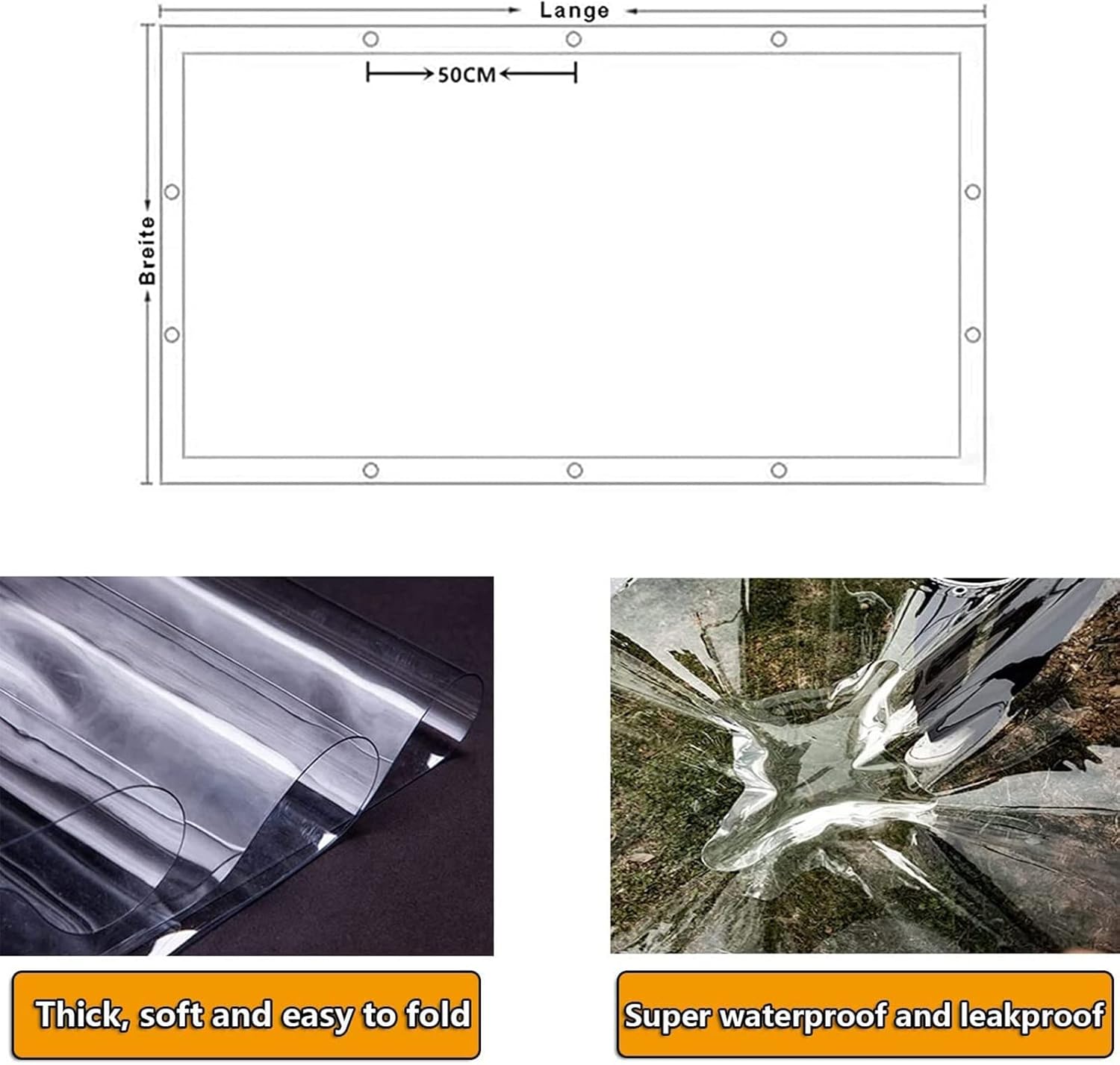 Lange

50CM

Breite

Thick, soft and easy to fold

Super waterproof and leakproof