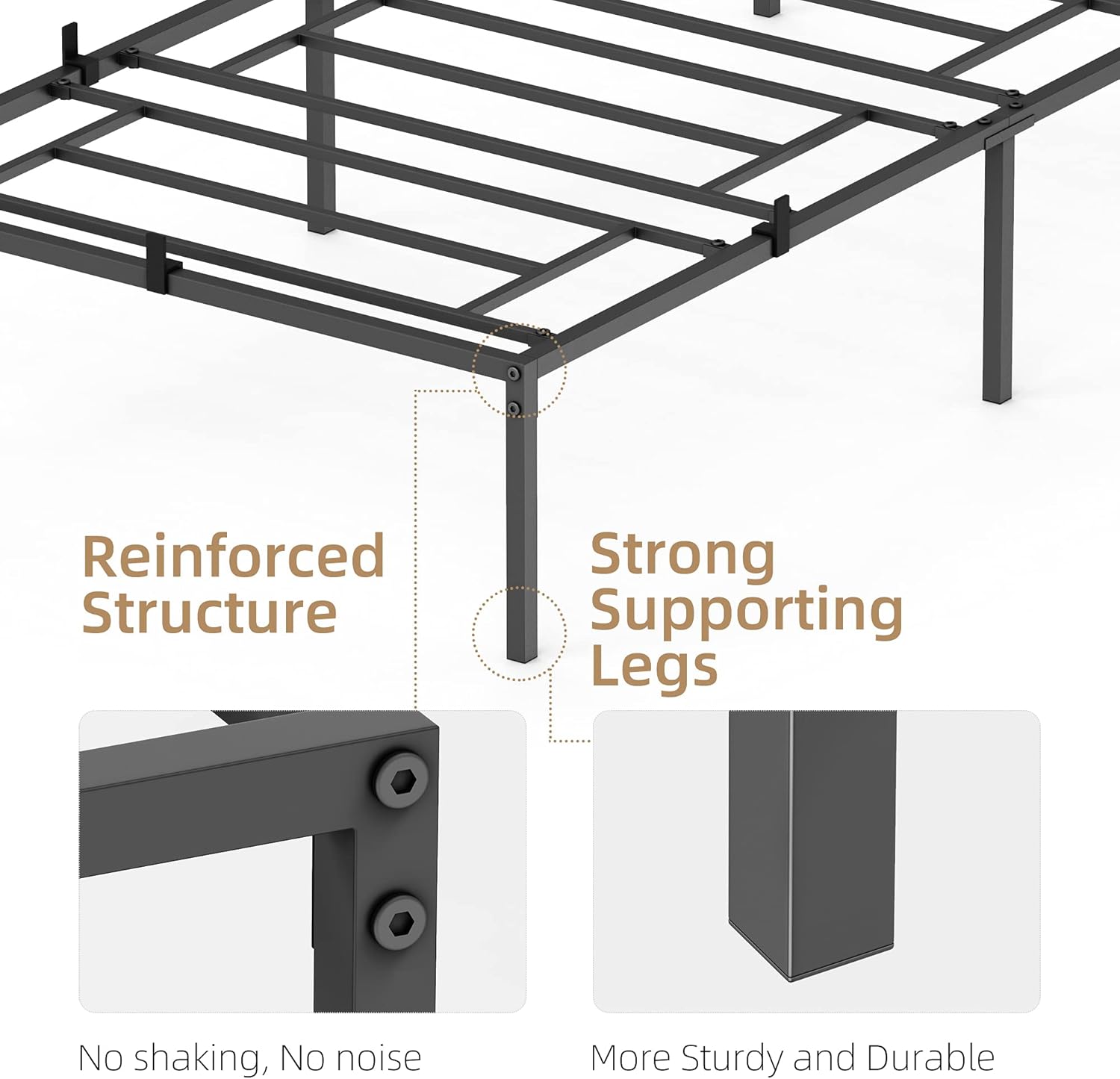 Reinforced Structure

Strong Supporting Legs

No shaking, No noise

More Sturdy and Durable