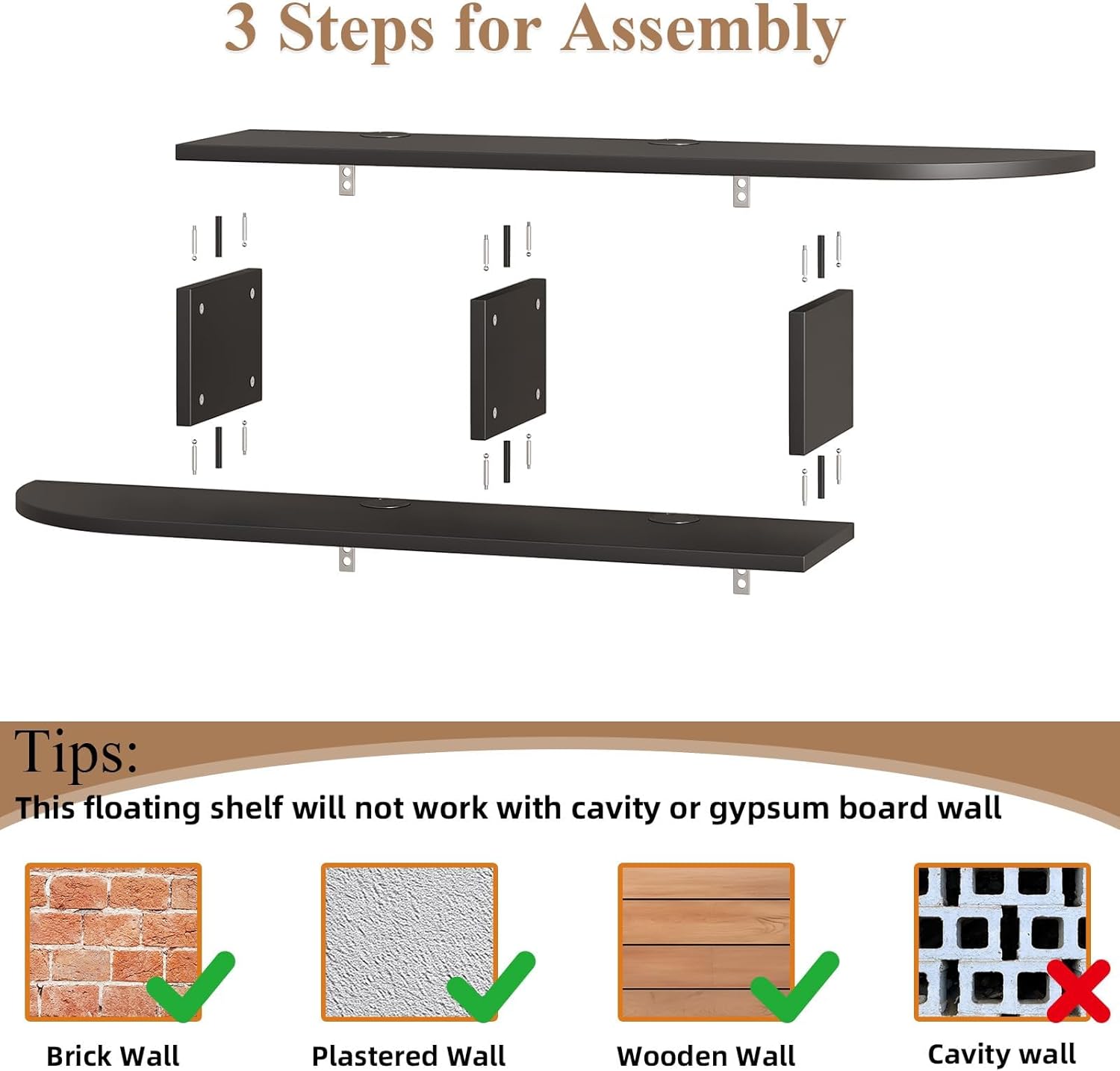 3 Steps for Assembly

Tips:
This floating shelf will not work with cavity or gypsum board wall

Brick Wall

Plastered Wall

Wooden Wall

Cavity wall