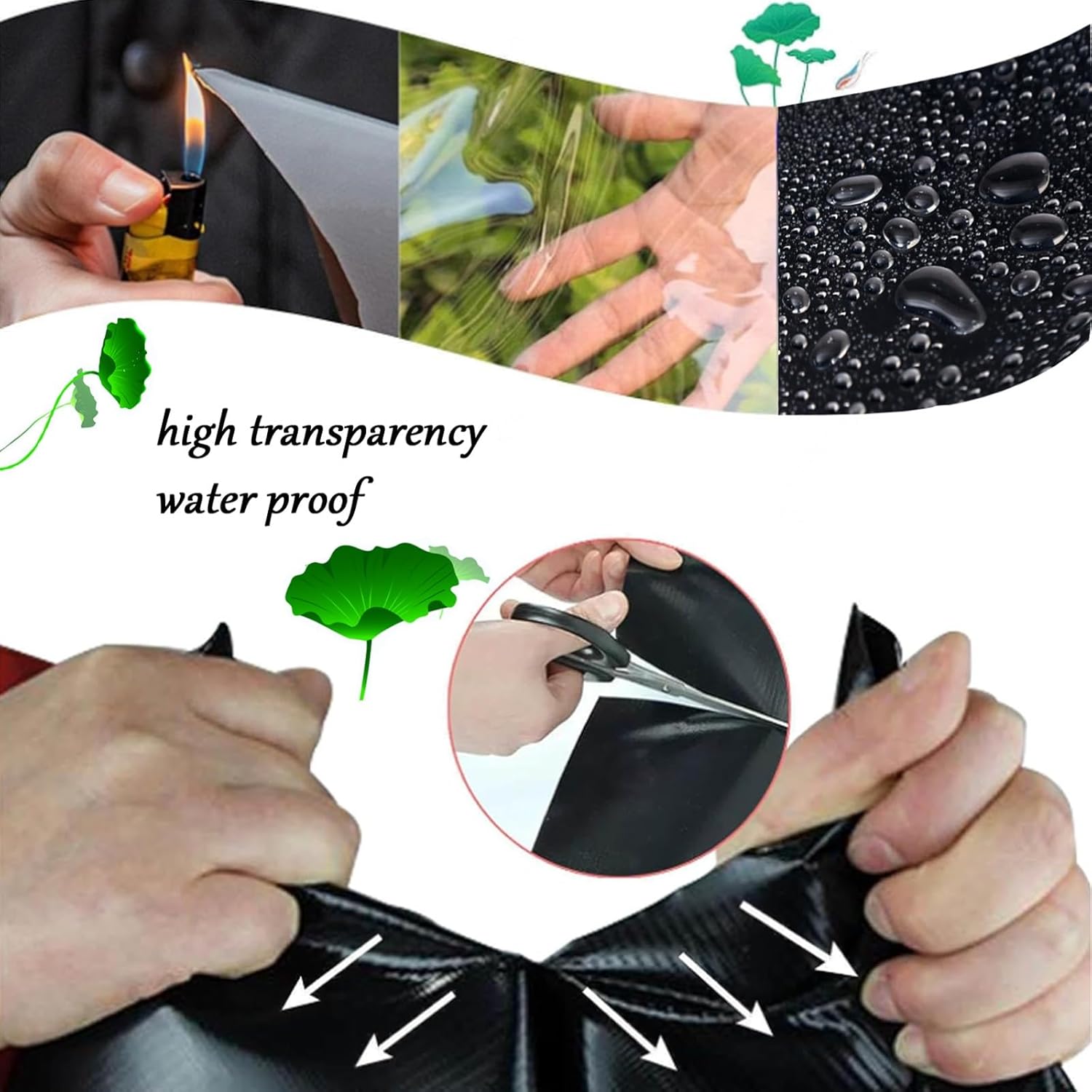 high transparency
water proof