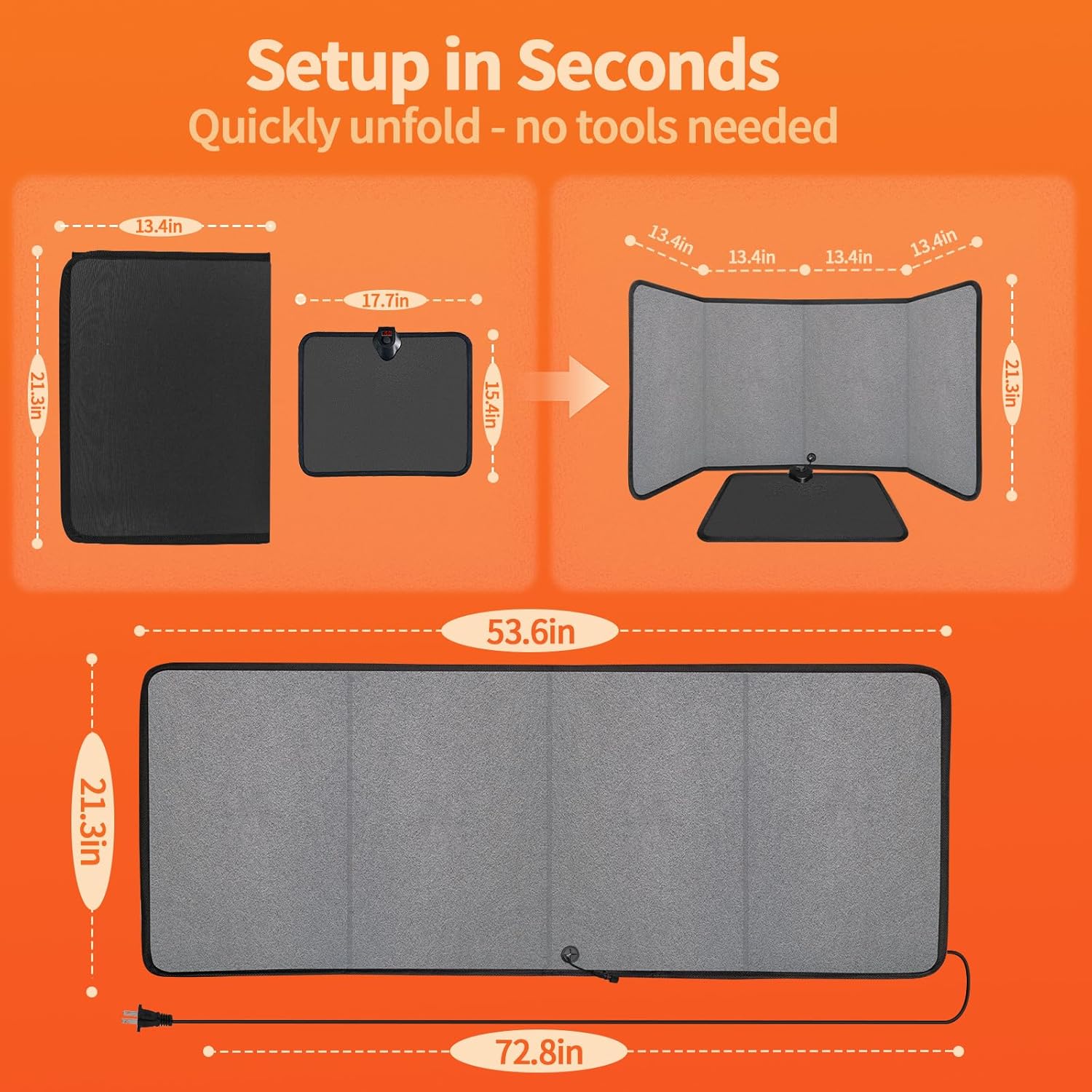 Setup in Seconds
Quickly unfold - no tools needed

13.4in
21.3in
17.7in
15.4in

13.4in
13.4in
13.4in
13.4in
21.3in

53.6in
21.3in
72.8in