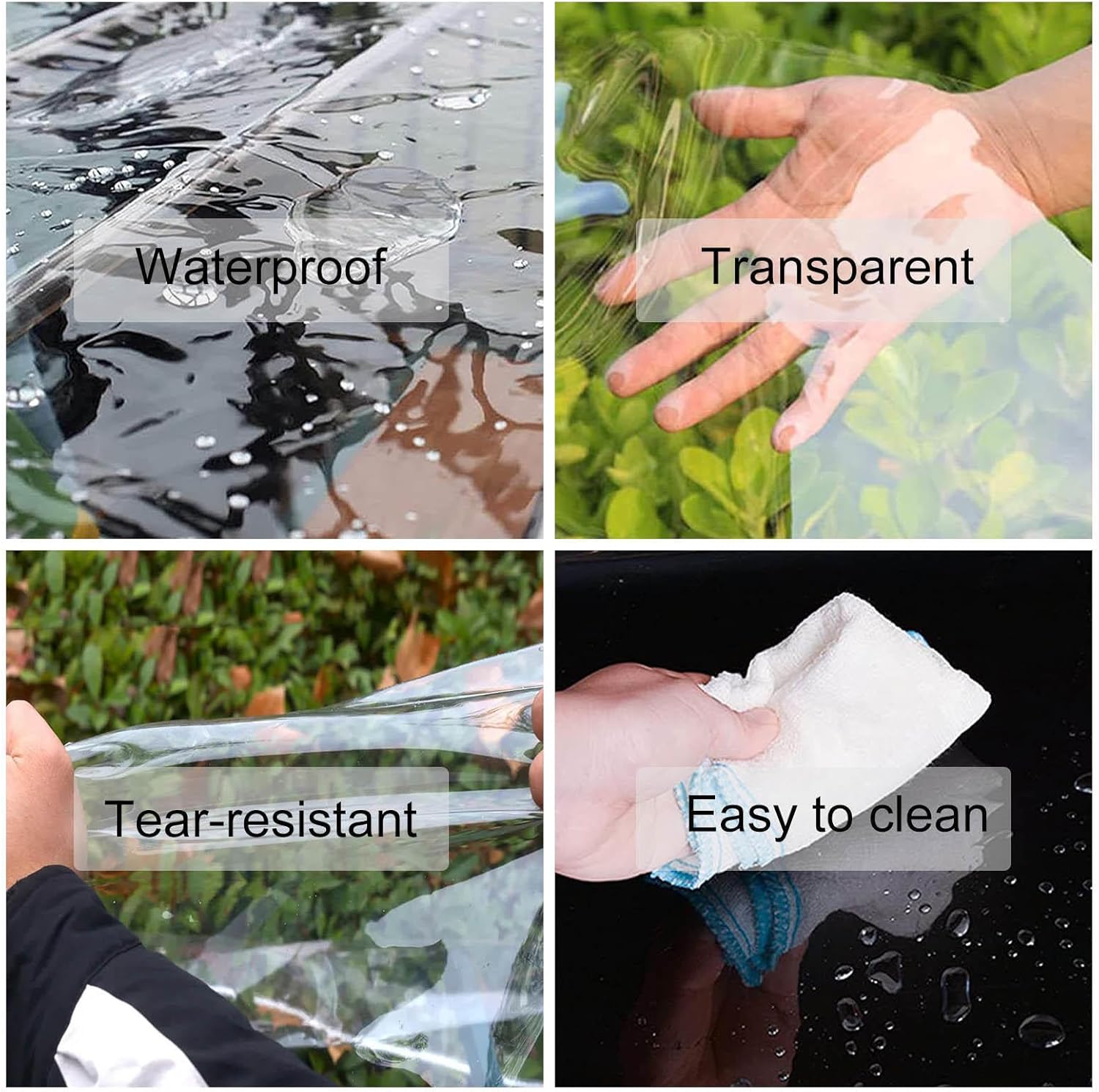 Waterproof

Transparent

Tear-resistant

Easy to clean