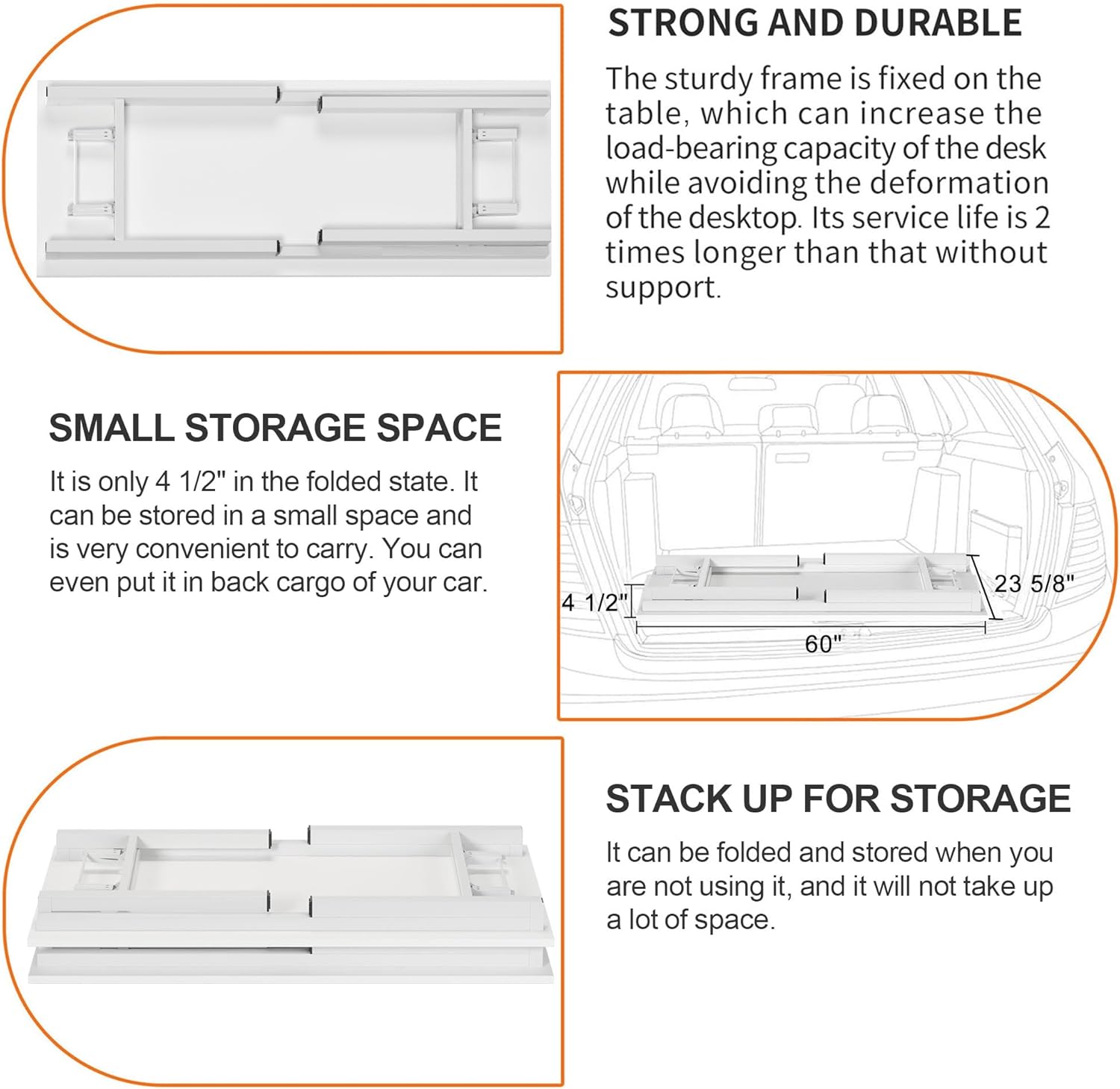 STRONG AND DURABLE

The sturdy frame is fixed on the table, which can increase the load-bearing capacity of the desk while avoiding the deformation of the desktop. Its service life is 2 times longer than that without support.

SMALL STORAGE SPACE

It is only 4 1/2" in the folded state. It can be stored in a small space and is very convenient to carry. You can even put it in back cargo of your car.

4 1/2"

23 5/8"

60"

STACK UP FOR STORAGE

It can be folded and stored when you are not using it, and it will not take up a lot of space.