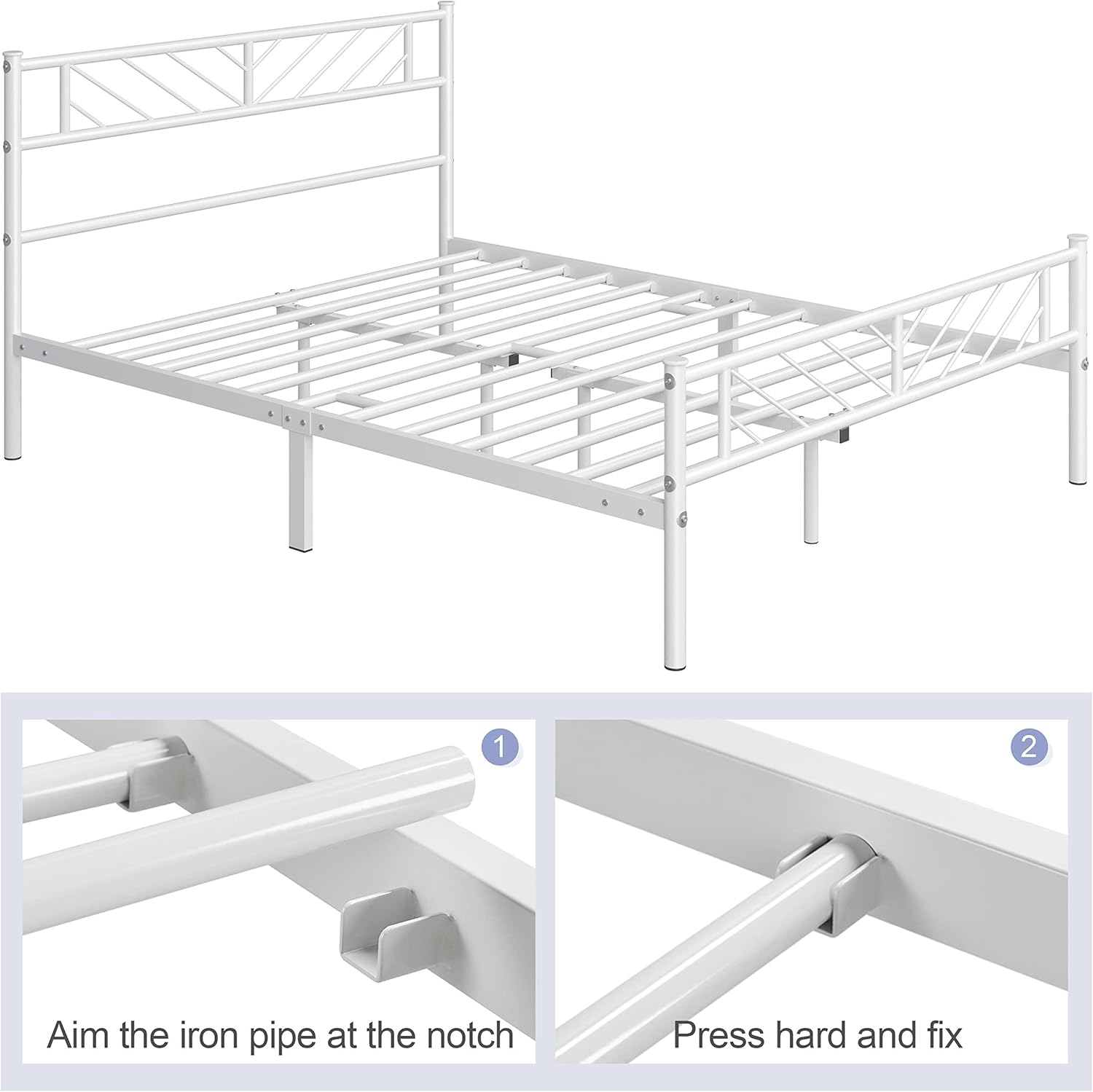 1

Aim the iron pipe at the notch

2

Press hard and fix