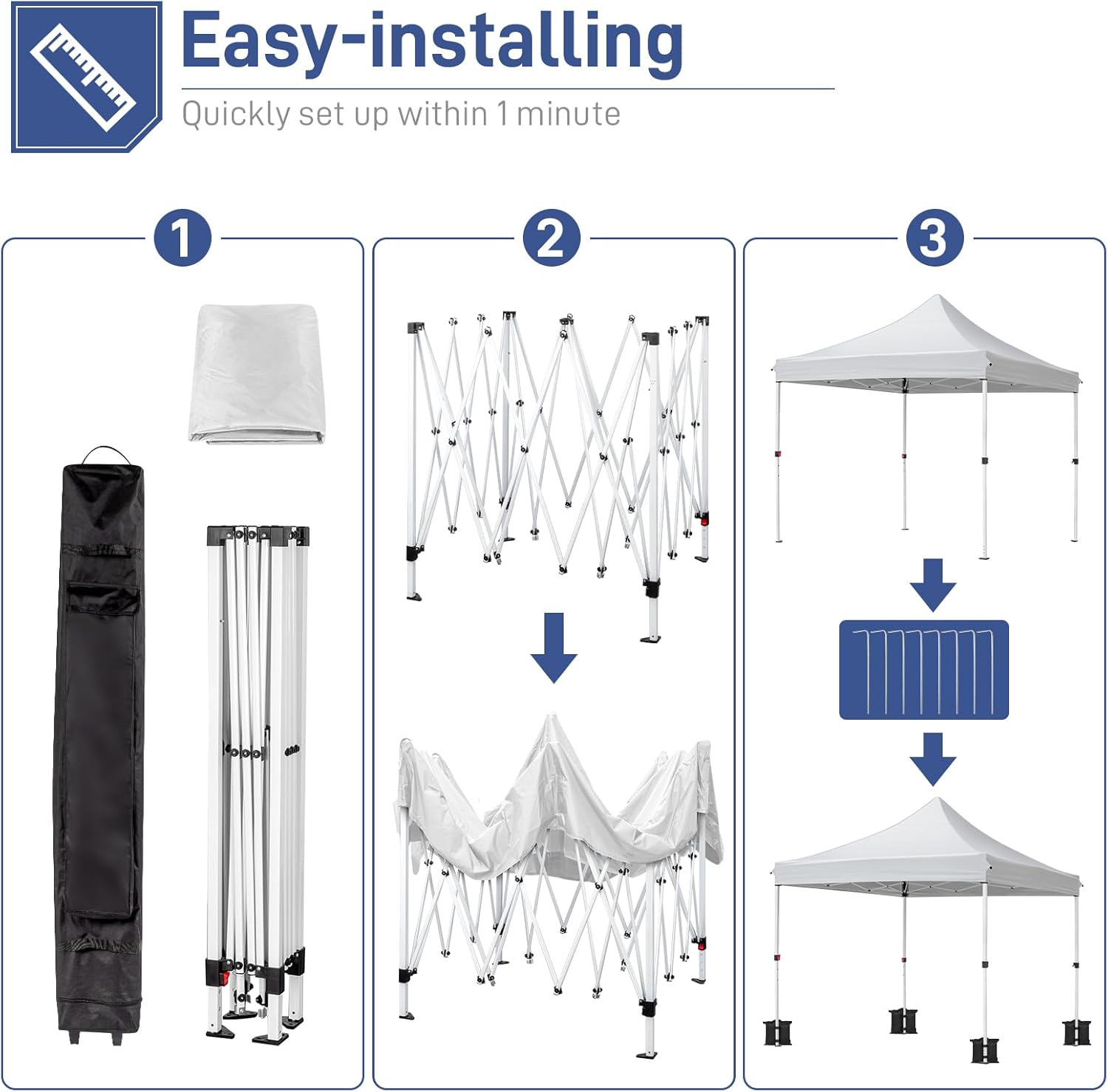 Easy-installing

Quickly set up within 1 minute

1

2

3