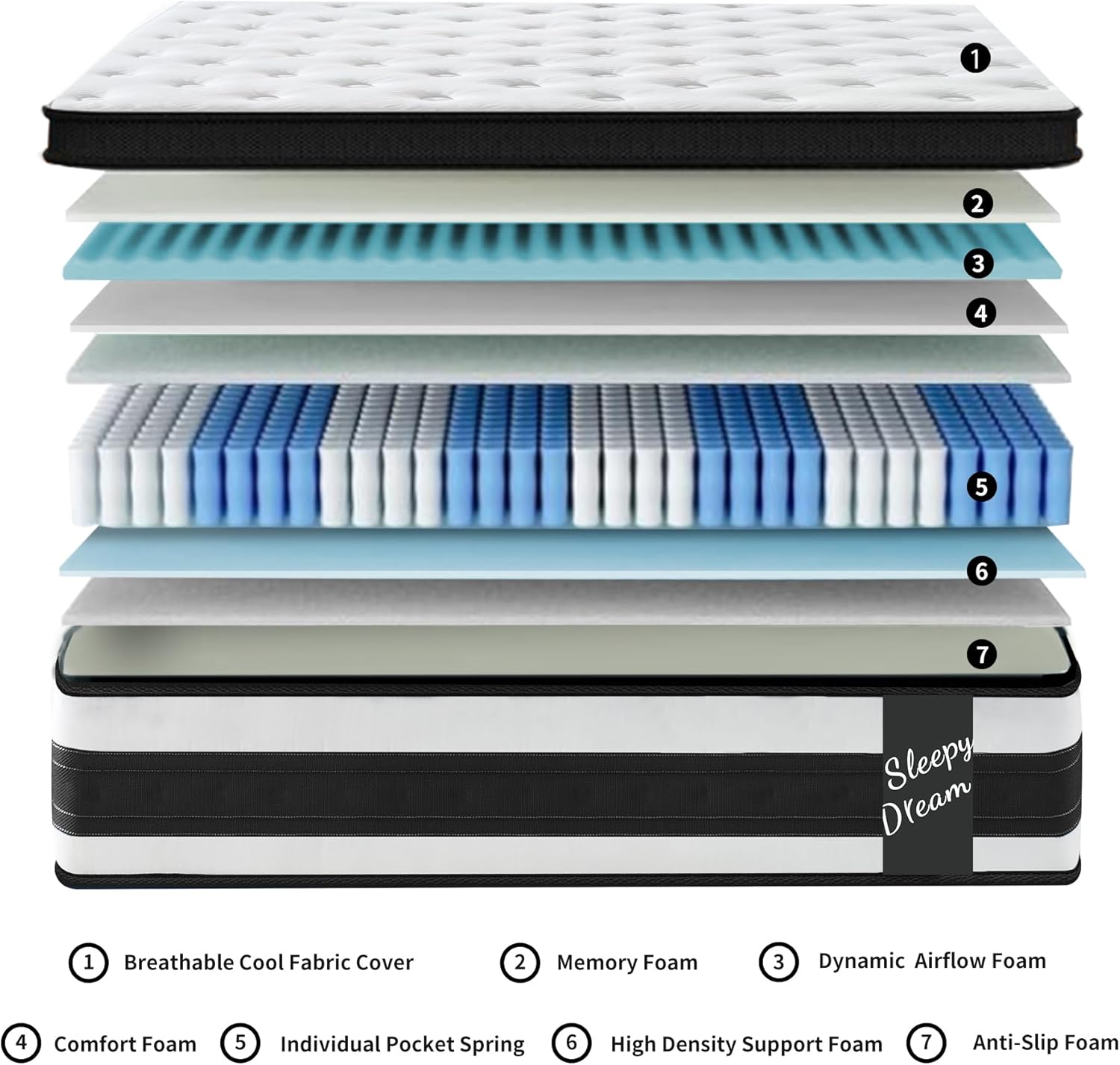 1
2
3
4
5
6
7

Sleepy Dream

1 Breathable Cool Fabric Cover
2 Memory Foam
3 Dynamic Airflow Foam
4 Comfort Foam
5 Individual Pocket Spring
6 High Density Support Foam
7 Anti-Slip Foam