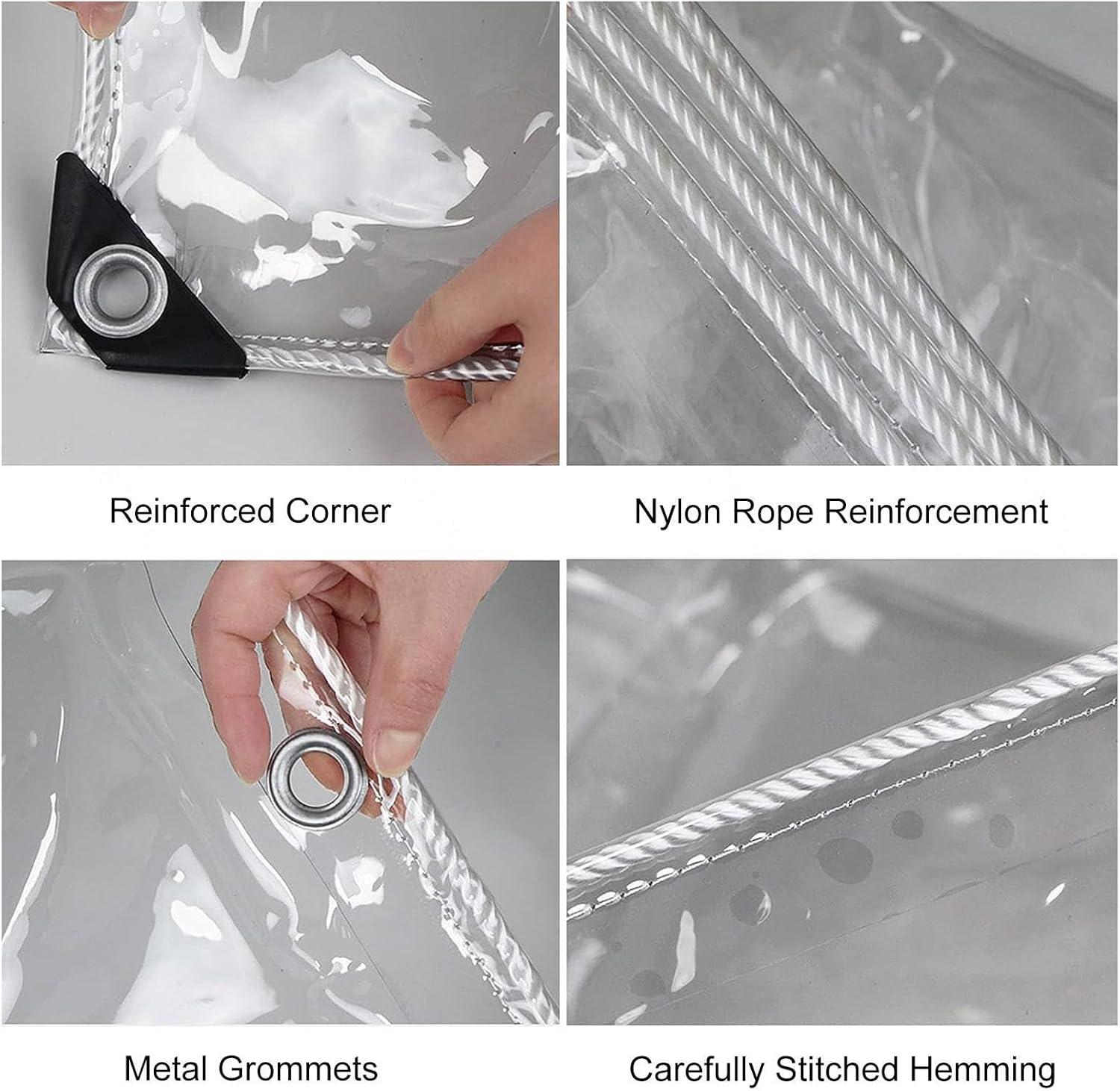 Reinforced Corner

Nylon Rope Reinforcement

Metal Grommets

Carefully Stitched Hemming