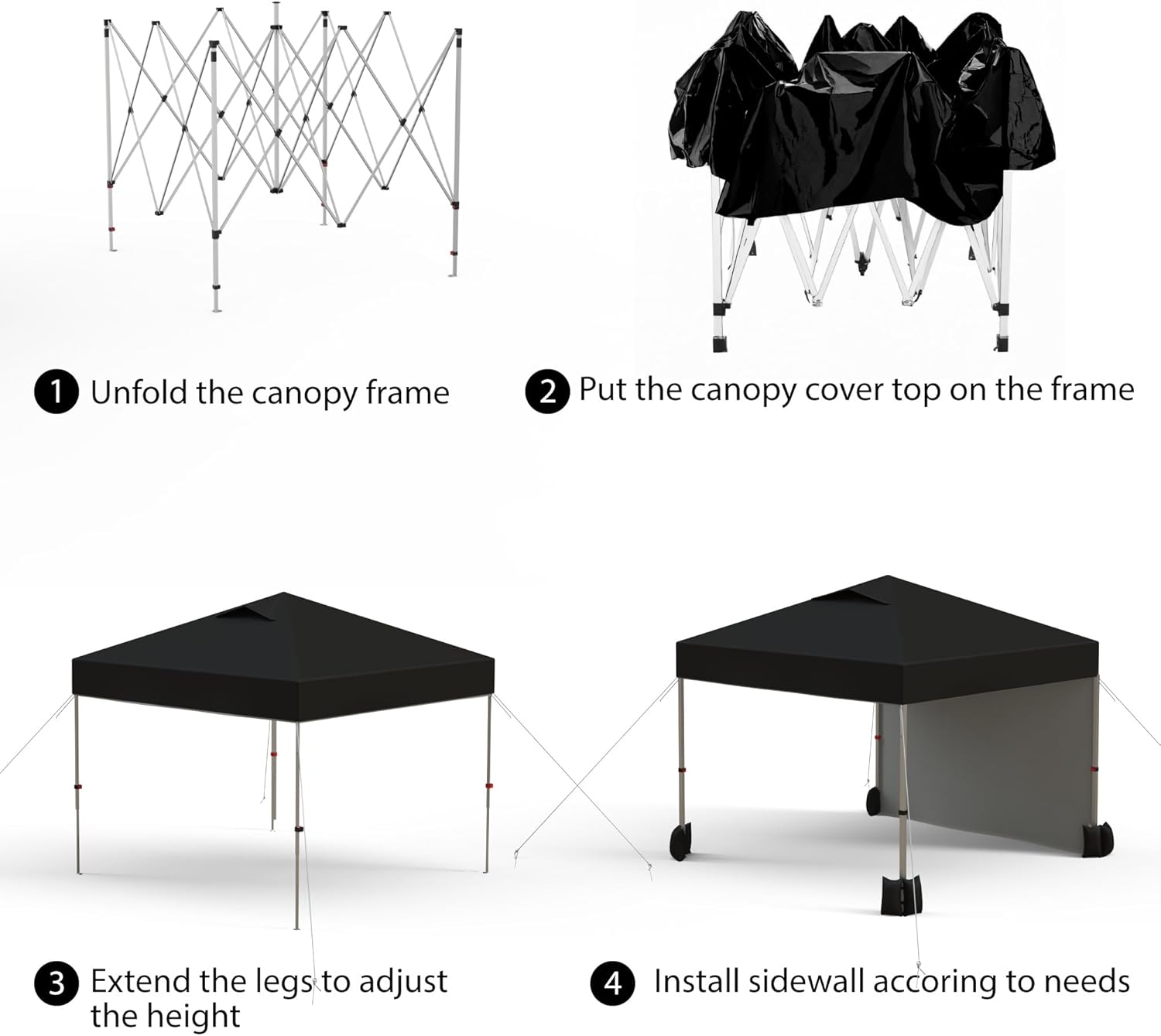 1 Unfold the canopy frame

2 Put the canopy cover top on the frame

3 Extend the legs to adjust the height

4 Install sidewall accoring to needs