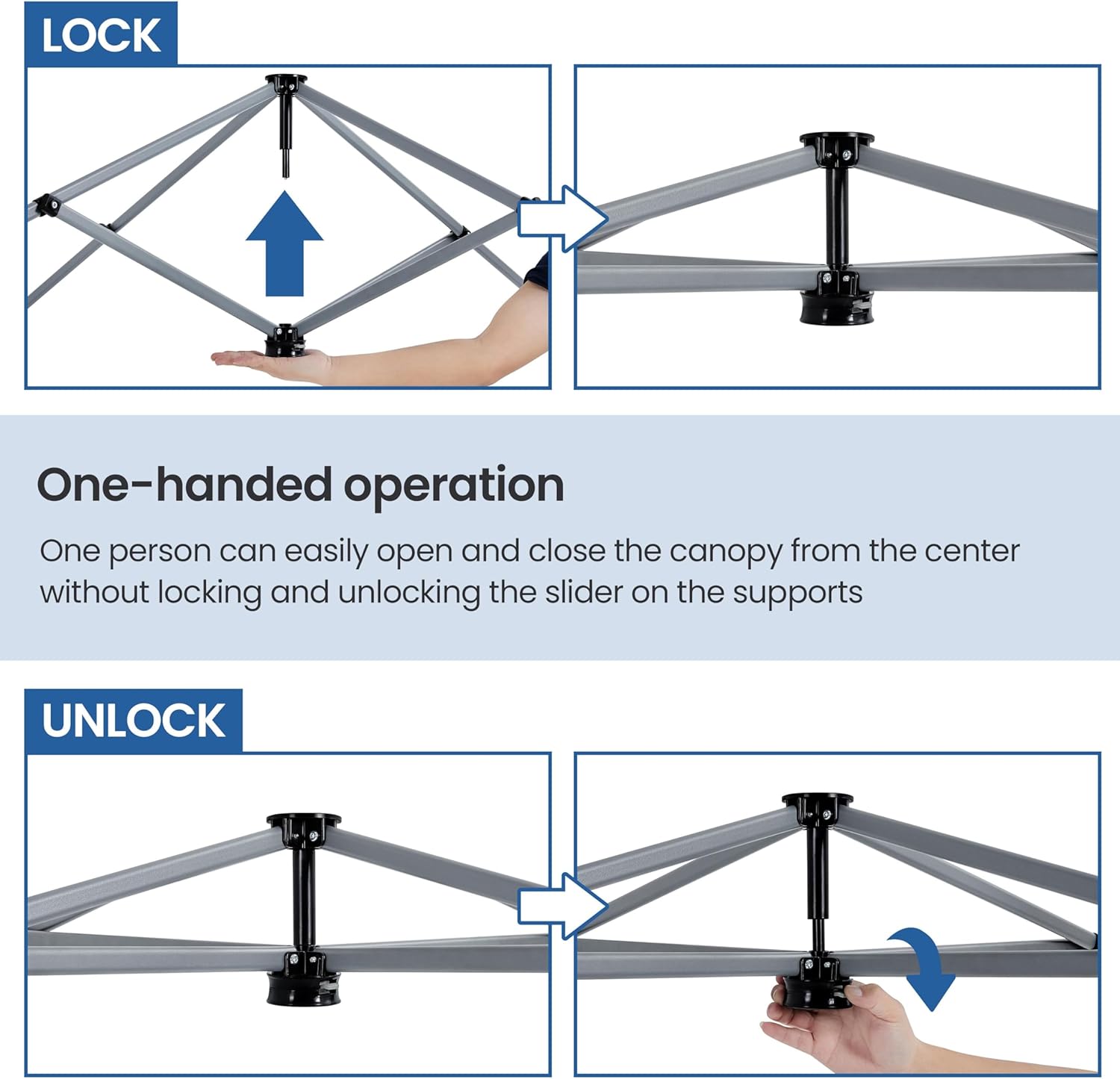 LOCK

One-handed operation

One person can easily open and close the canopy from the center without locking and unlocking the slider on the supports

UNLOCK