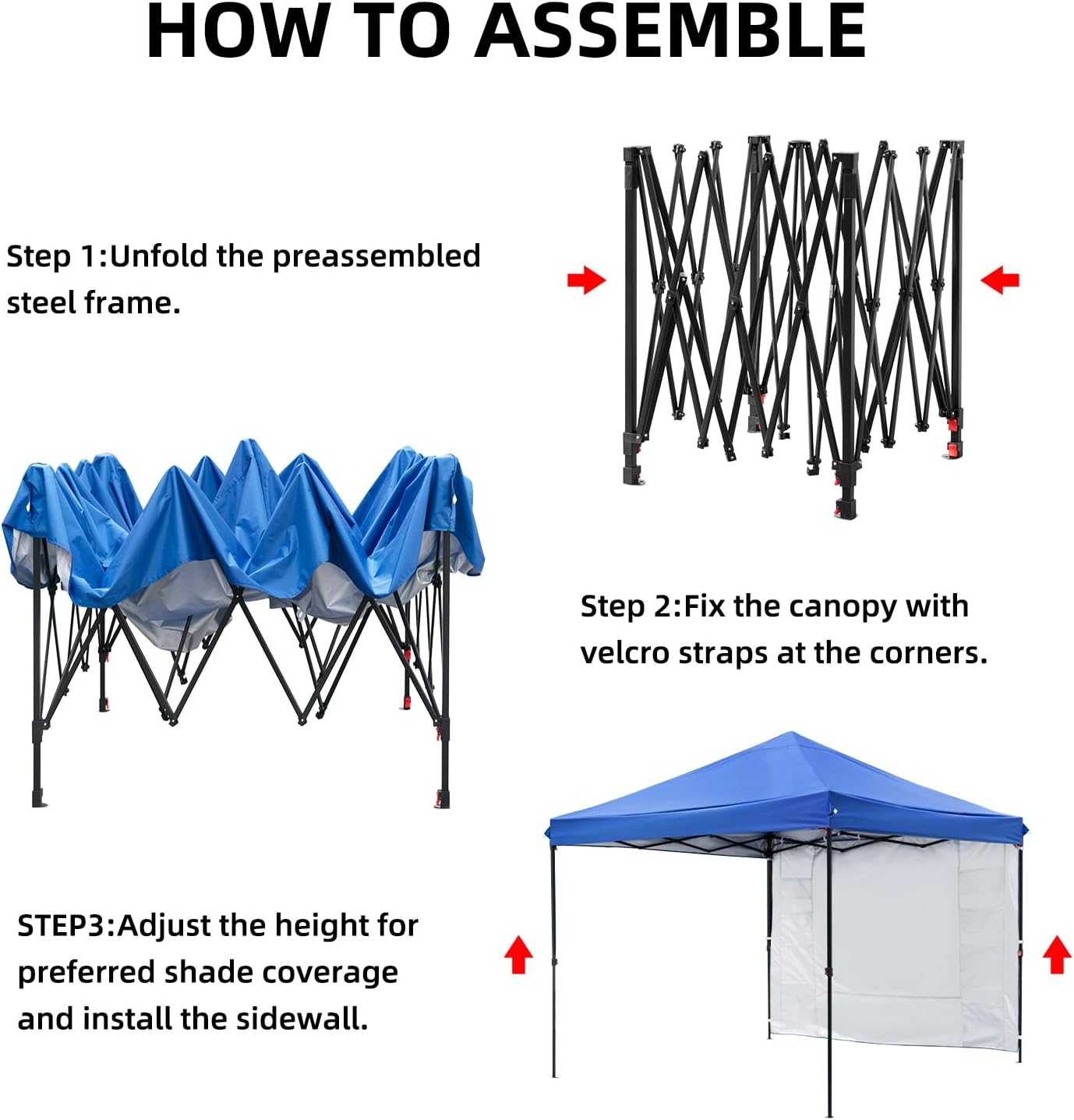 HOW TO ASSEMBLE

Step 1:Unfold the preassembled steel frame.

Step 2:Fix the canopy with velcro straps at the corners.

STEP3:Adjust the height for preferred shade coverage and install the sidewall.