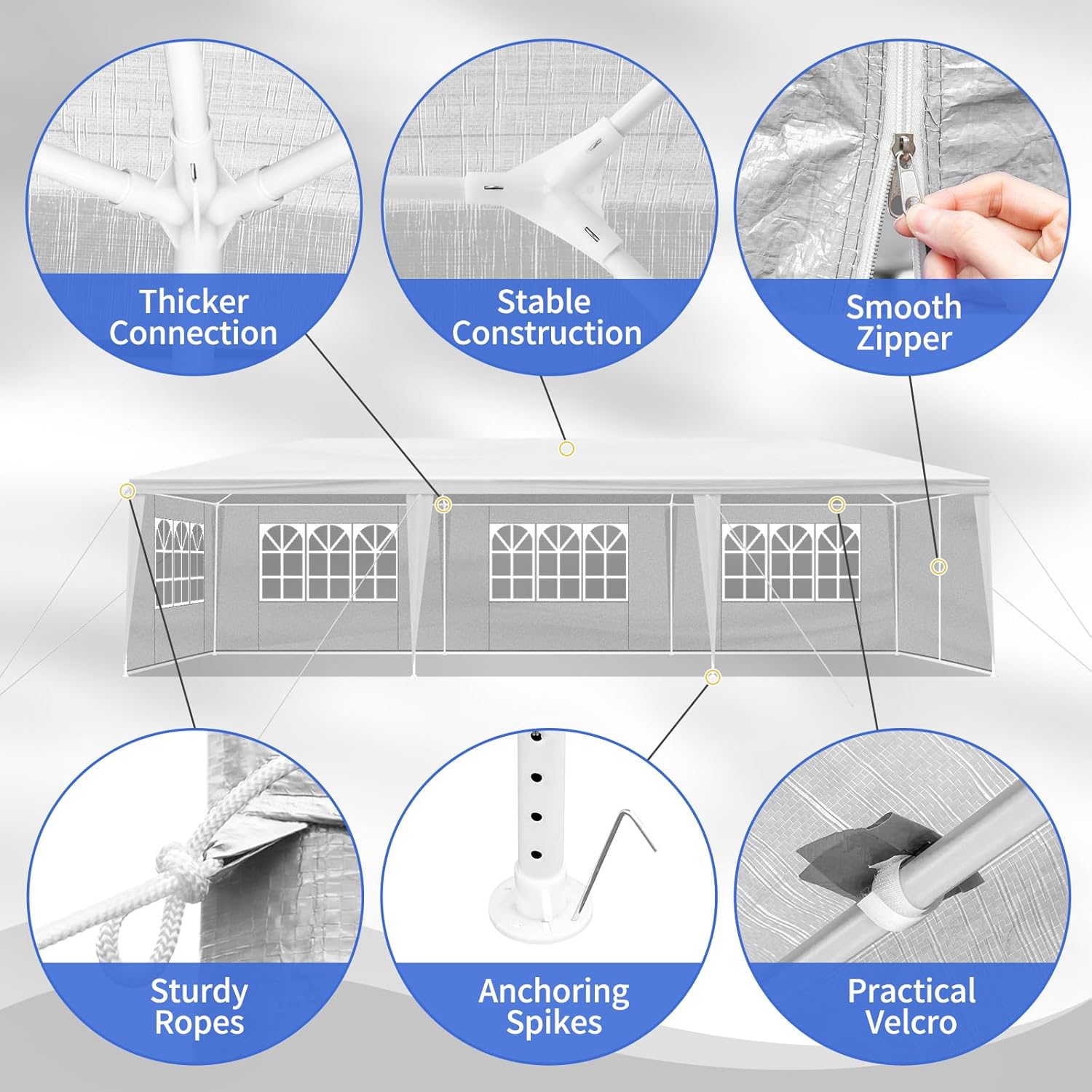 Thicker Connection

Stable Construction

Smooth Zipper

Sturdy Ropes

Anchoring Spikes

Practical Velcro