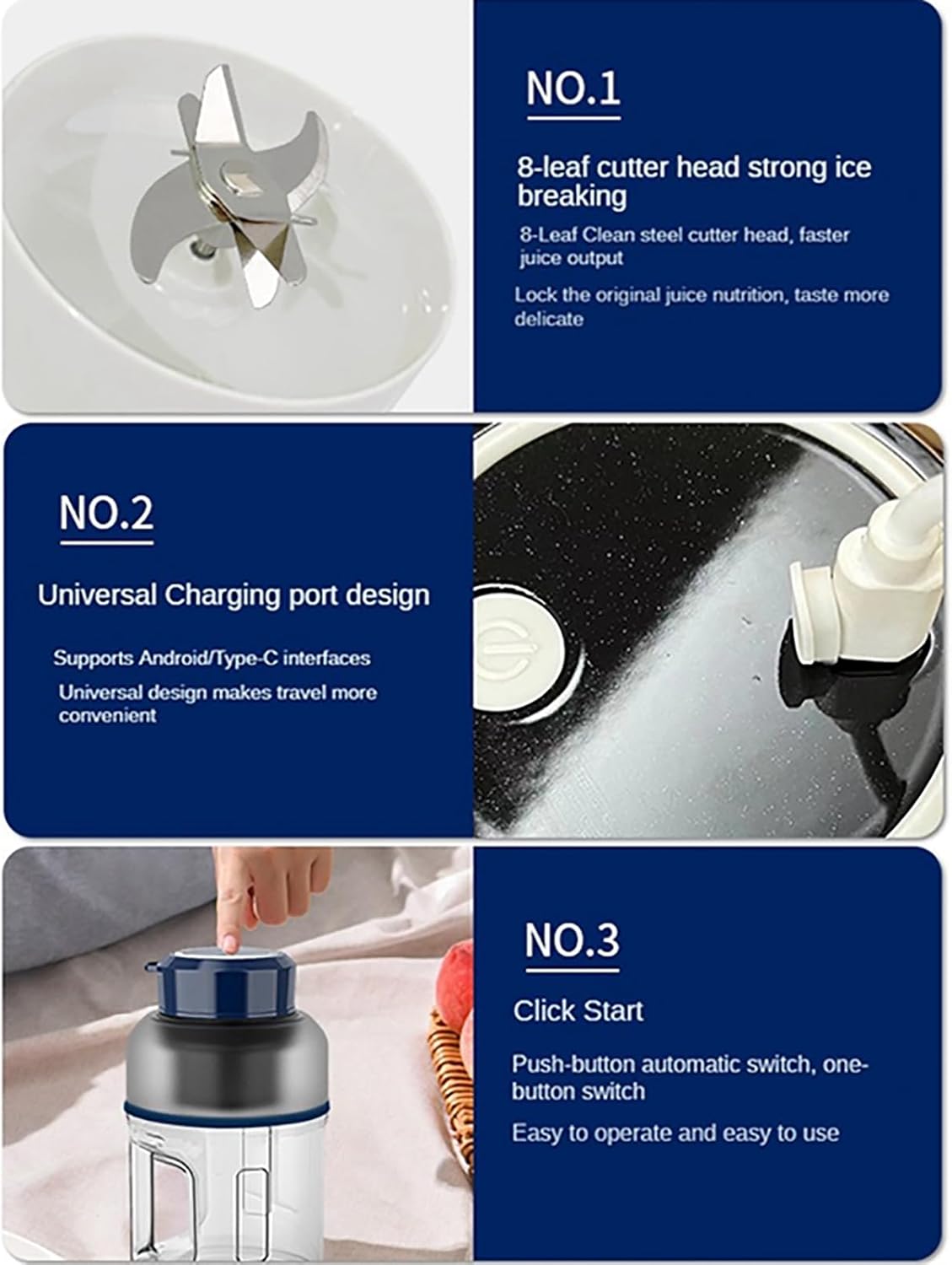 NO.1

8-leaf cutter head strong ice breaking

8-Leaf Clean steel cutter head, faster juice output

Lock the original juice nutrition, taste more delicate

NO.2

Universal Charging port design

Supports Android/Type-C interfaces

Universal design makes travel more convenient

NO.3

Click Start

Push-button automatic switch, one-button switch

Easy to operate and easy to use