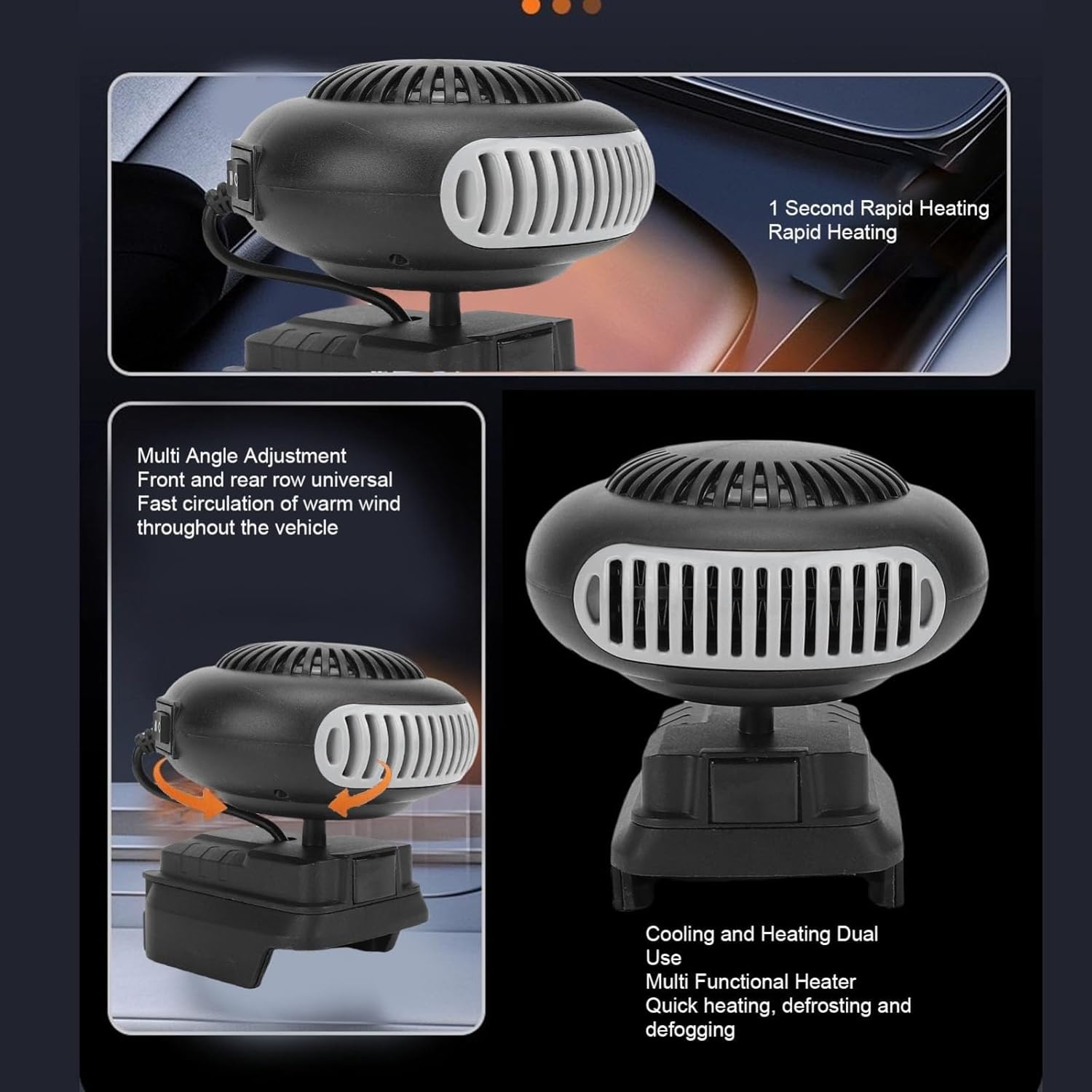 1 Second Rapid Heating
Rapid Heating

Multi Angle Adjustment
Front and rear row universal
Fast circulation of warm wind throughout the vehicle

Cooling and Heating Dual Use
Multi Functional Heater
Quick heating, defrosting and defogging