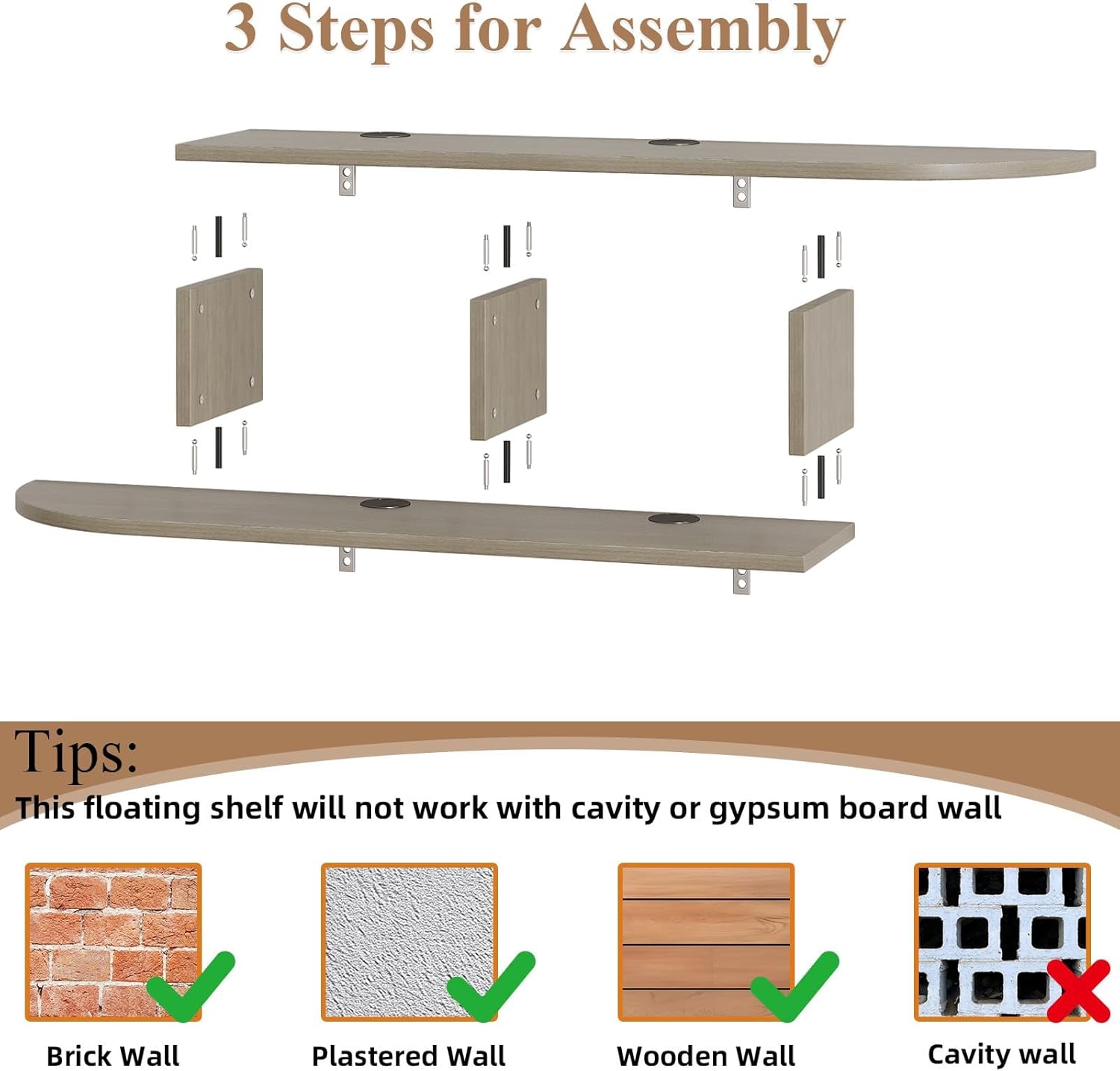 3 Steps for Assembly

Tips:
This floating shelf will not work with cavity or gypsum board wall

Brick Wall

Plastered Wall

Wooden Wall

Cavity wall