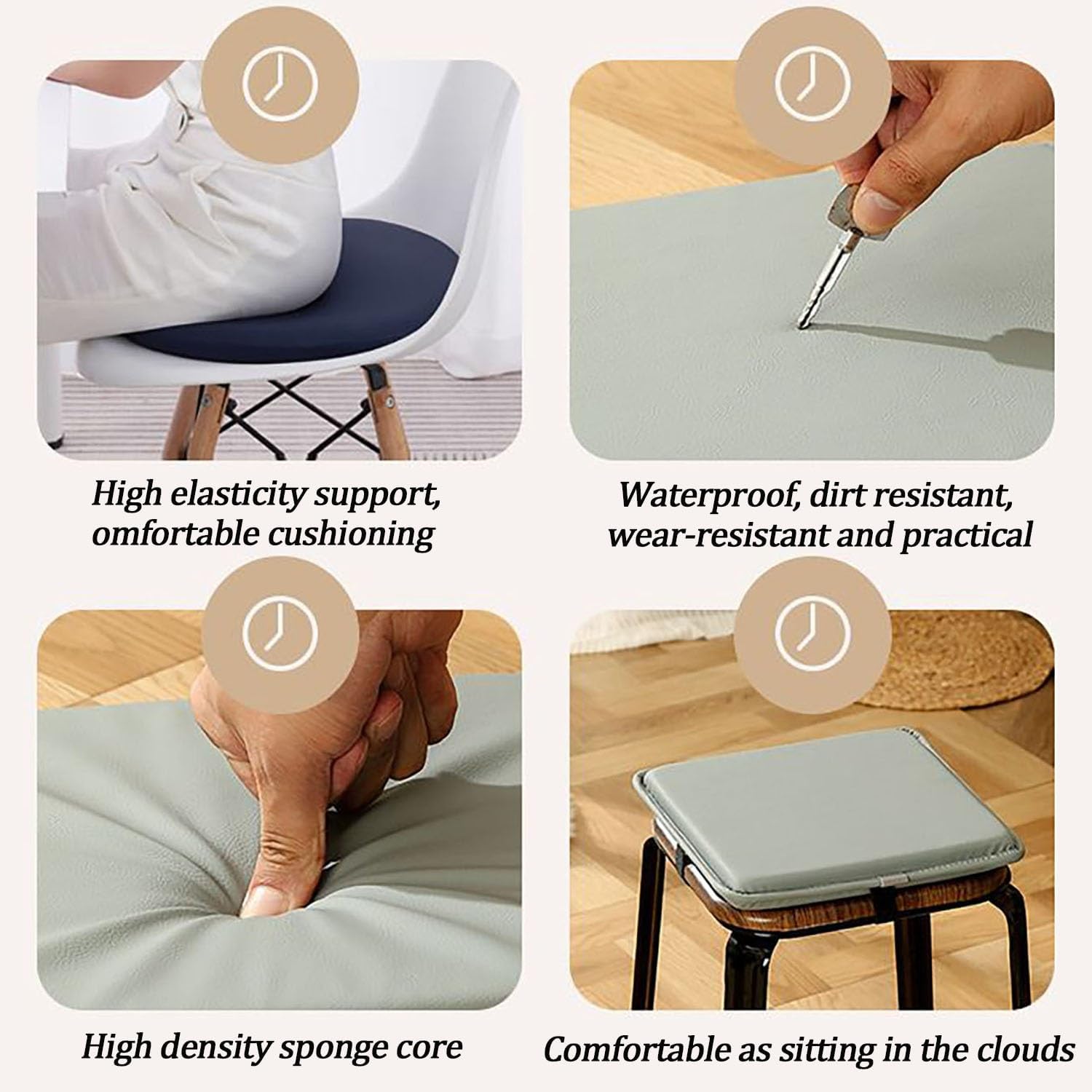 High elasticity support, omfortable cushioning

Waterproof, dirt resistant, wear-resistant and practical

High density sponge core

Comfortable as sitting in the clouds